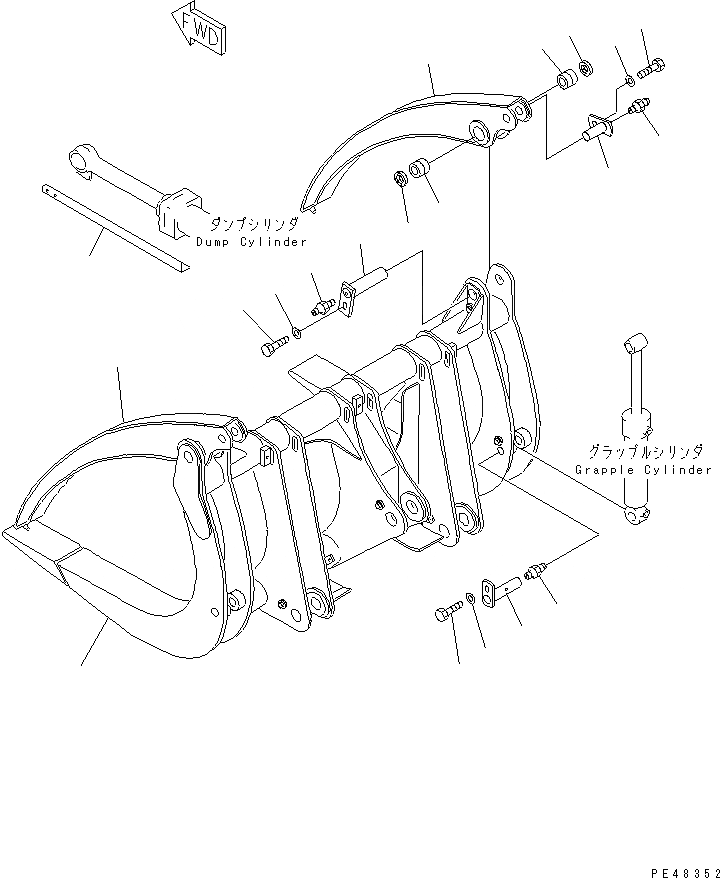 FWD

ダンプシリンダ
Dump Cylinder

グラップルシリンダ
Grapple Cylinder

PE48352