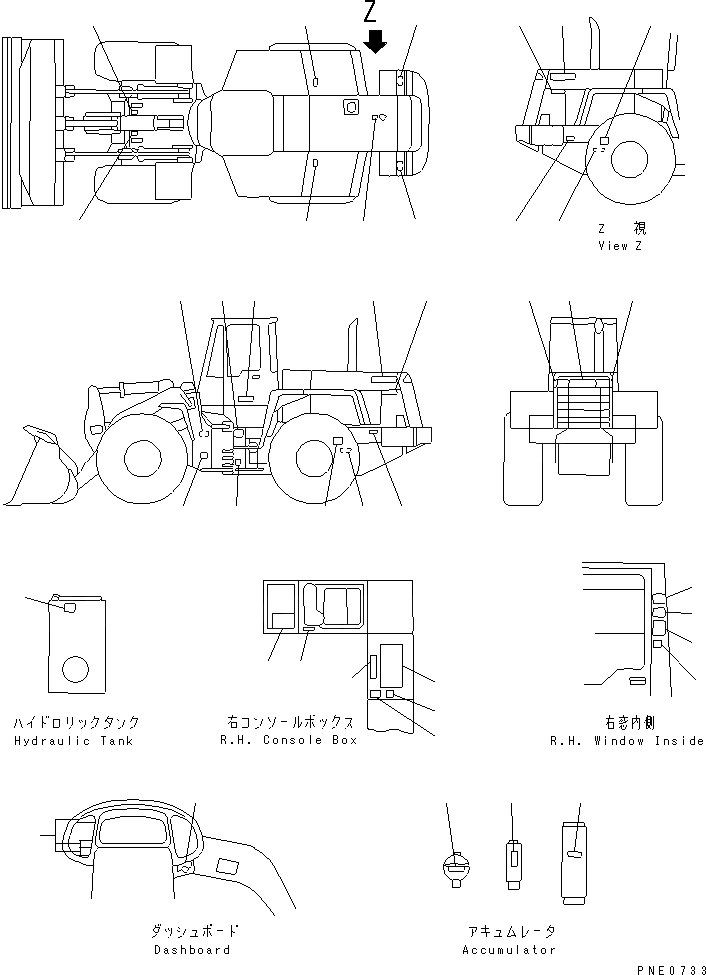 Z

Z 視
View Z

ハイドロリックタンク
Hydraulic Tank

右コンソールボックス
R.H. Console Box

右窓内側
R.H. Window Inside

ダッシュボード
Dashboard

アキュムレータ
Accumulator

PNE0733