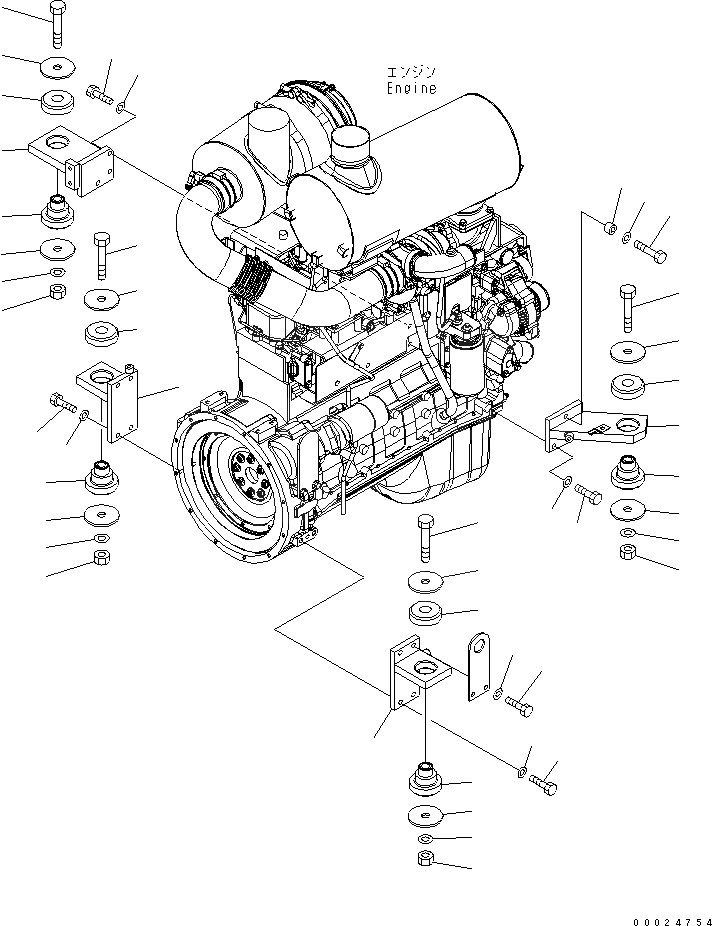 エンジン
Engine

00024754