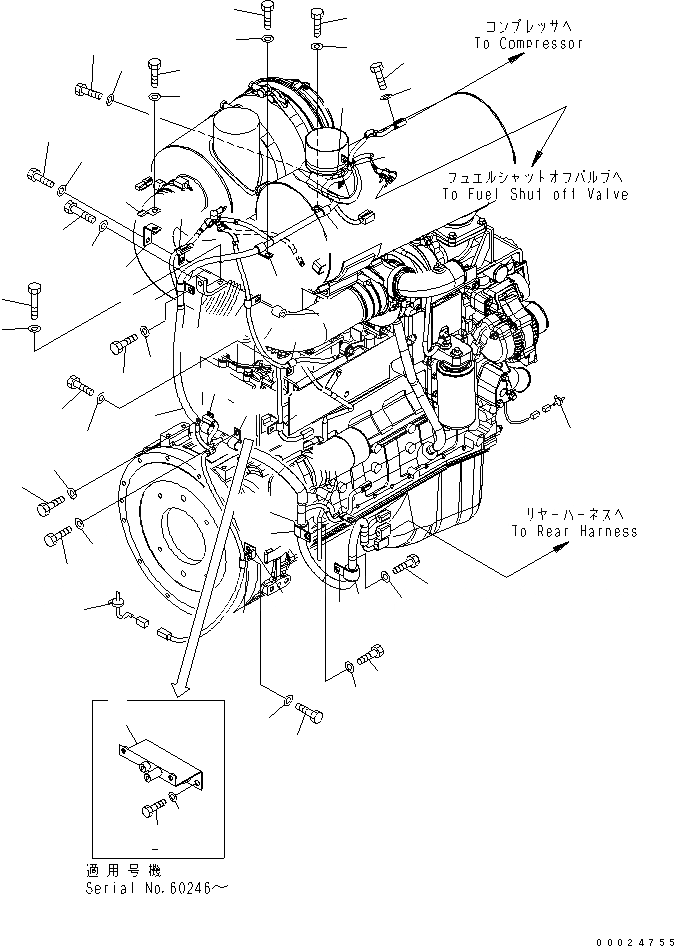 コンプレッサへ
To Compressor

フュエルシャットオフバルブへ
To Fuel Shut off Valve

リヤーハーネスへ
To Rear Harness

適用号機
Serial No.60246～

00024755