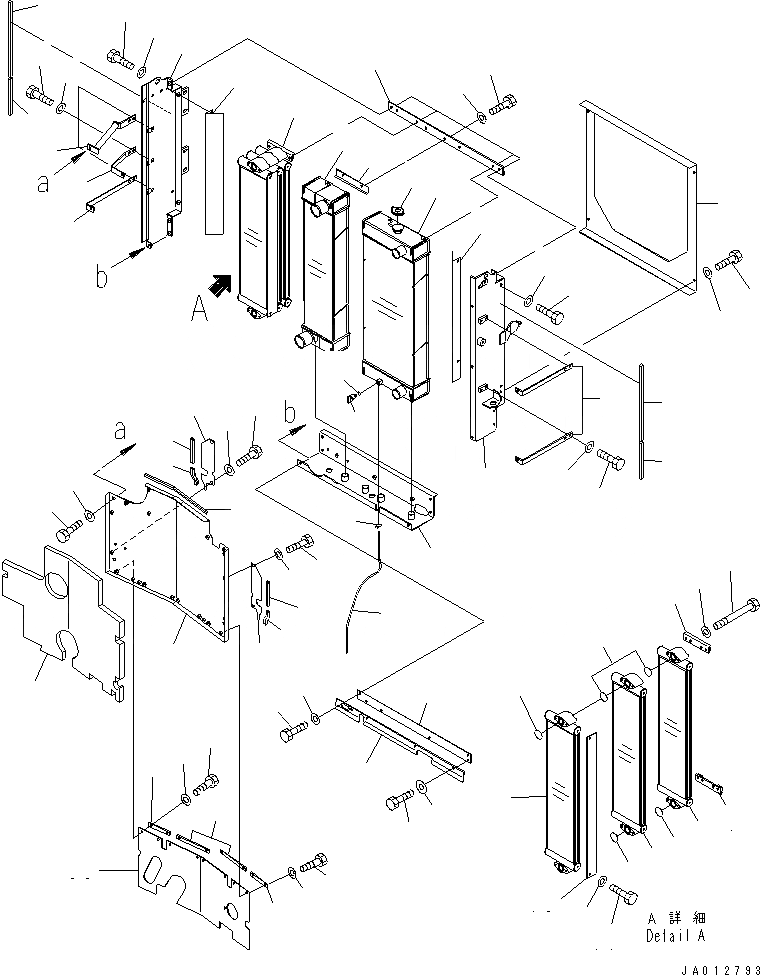 a

b

A

a

b

A 詳 細
Detail A

JA012793