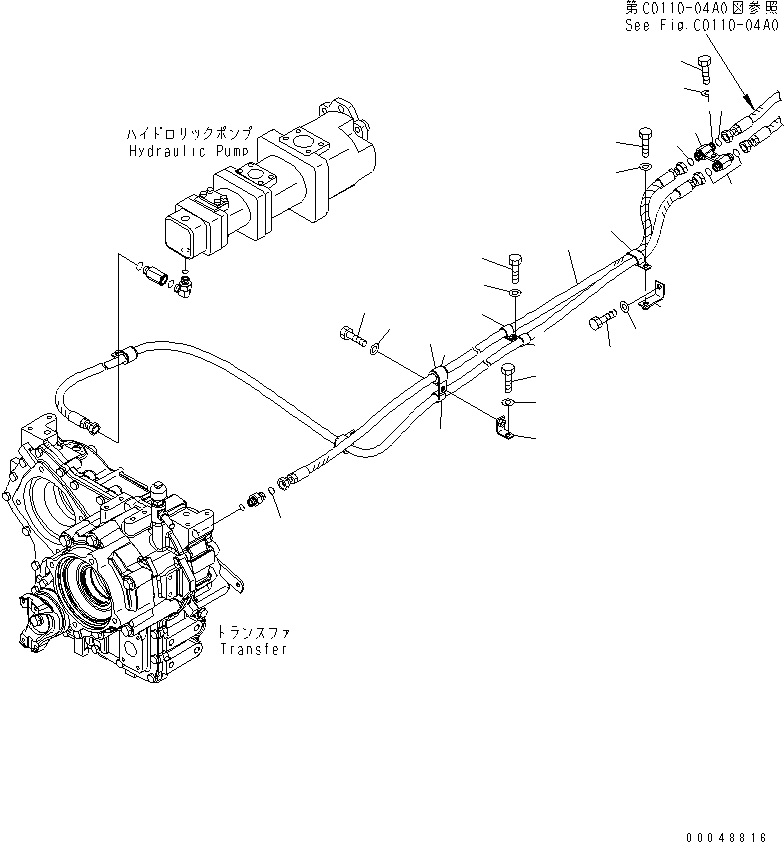 第C0110-04A0図参照
See Fig.C0110-04A0

ハイドロリックポンプ
Hydraulic Pump

トランスファ
Transfer

00048816