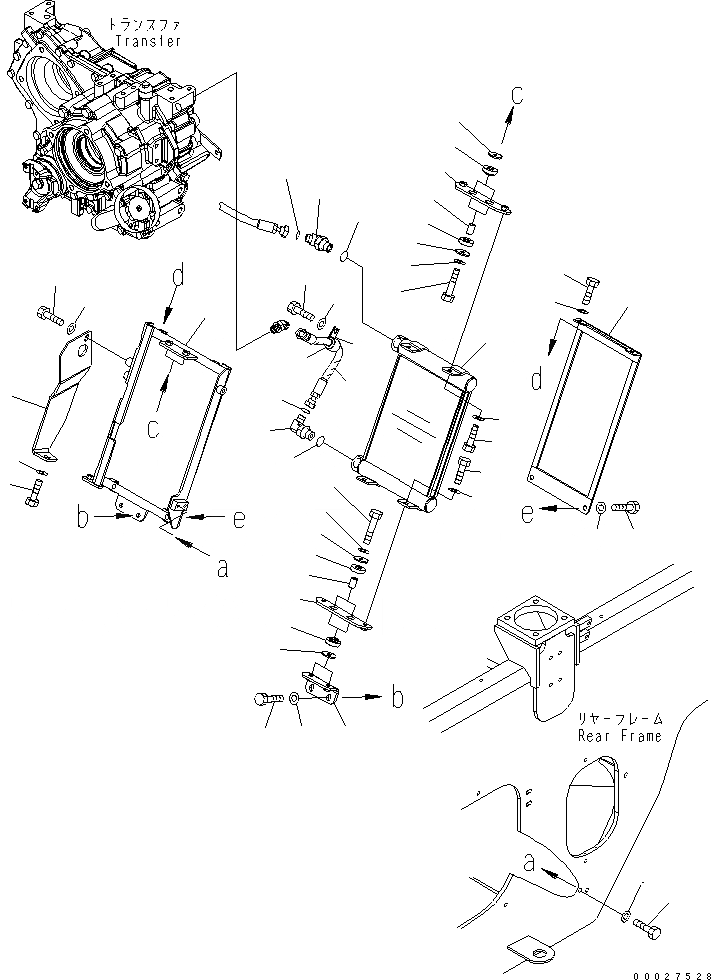 トランスファ
Transfer

c

d

d

c

b

e

a

e

b

リヤーフレーム
Rear Frame

a

00027528