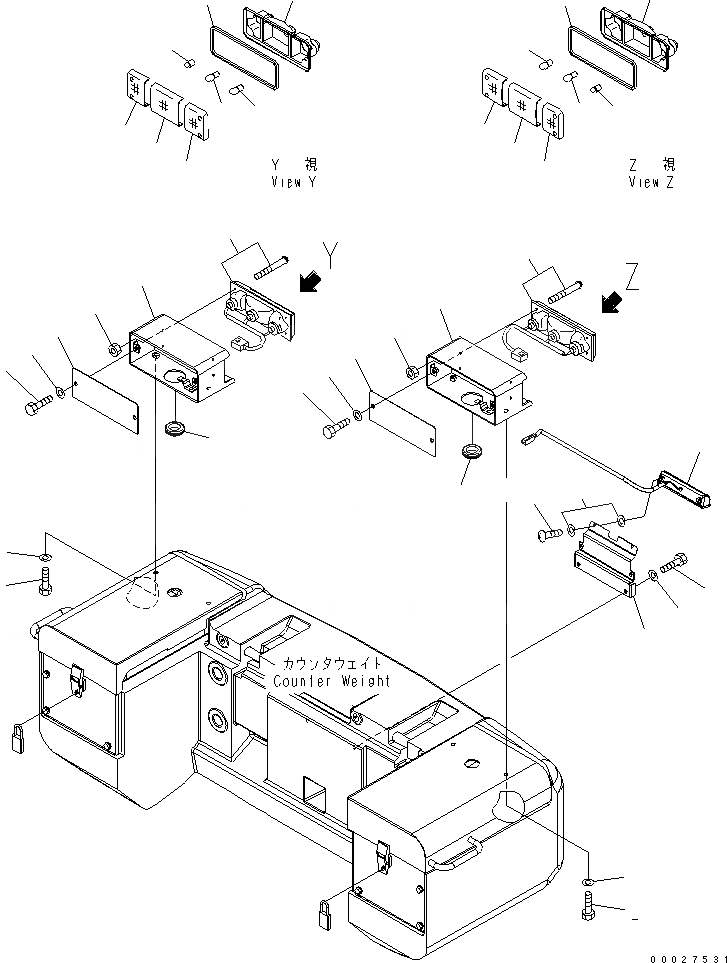 Y 視
View Y

Z 視
View Z

Y

Z

カウンタウェイト
Counter Weight

00027531