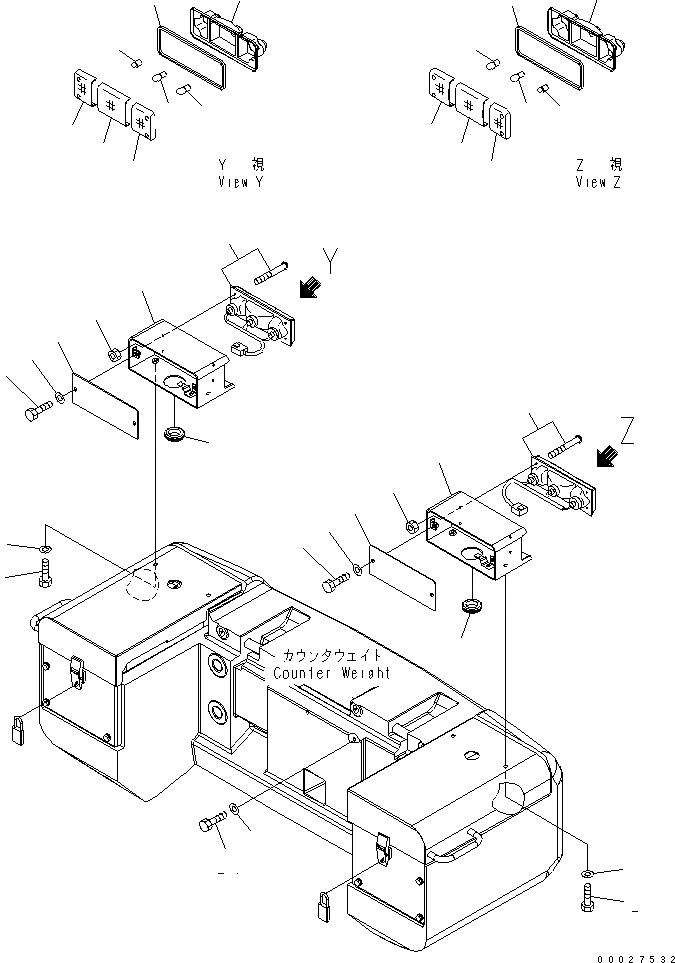 Y 視
View Y

Z 視
View Z

Y

Z

カウンタウェイト
Counter Weight

00027532