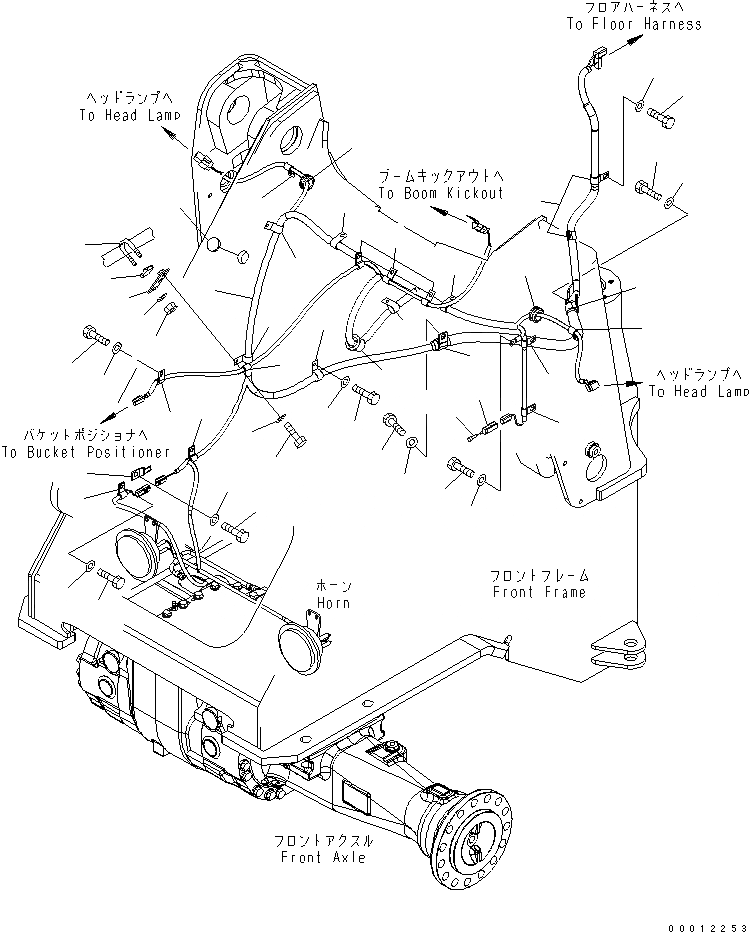 フロアハーネスへ
To Floor Harness

ヘッドランプへ
To Head Lamp

ブームキックアウトへ
To Boom Kickout

ヘッドランプへ
To Head Lamp

バケットポジショナへ
To Bucket Positioner

ホーン
Horn

フロントフレーム
Front Frame

フロントアクスル
Front Axle

00012253