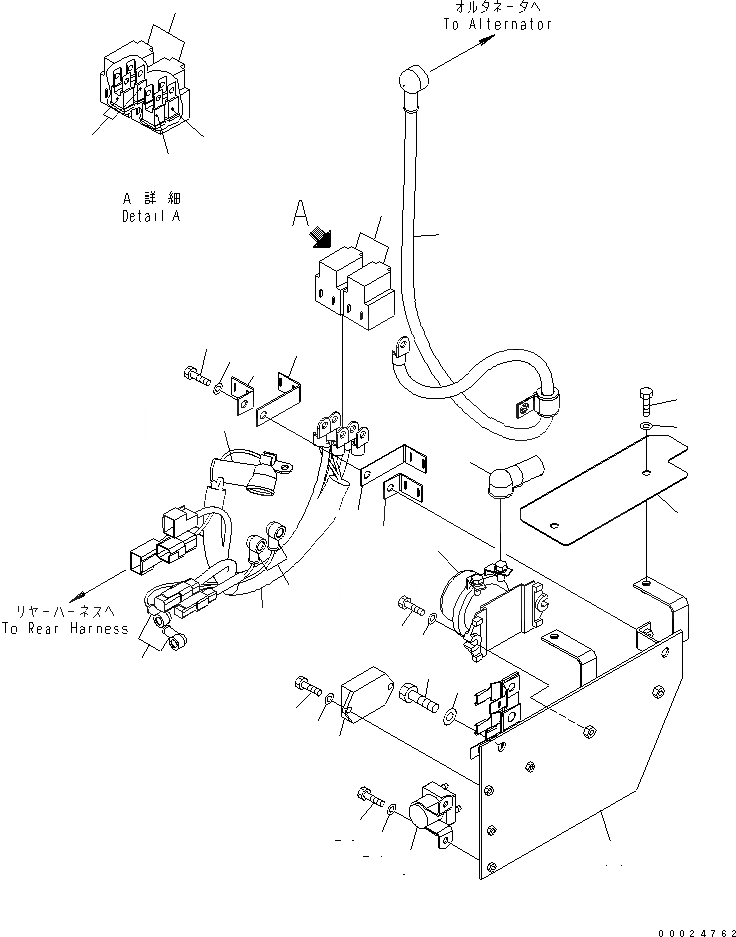 オルタネータへ
To Alternator

A 詳細
Detail A

A

リヤーハーネスへ
To Rear Harness

00024762