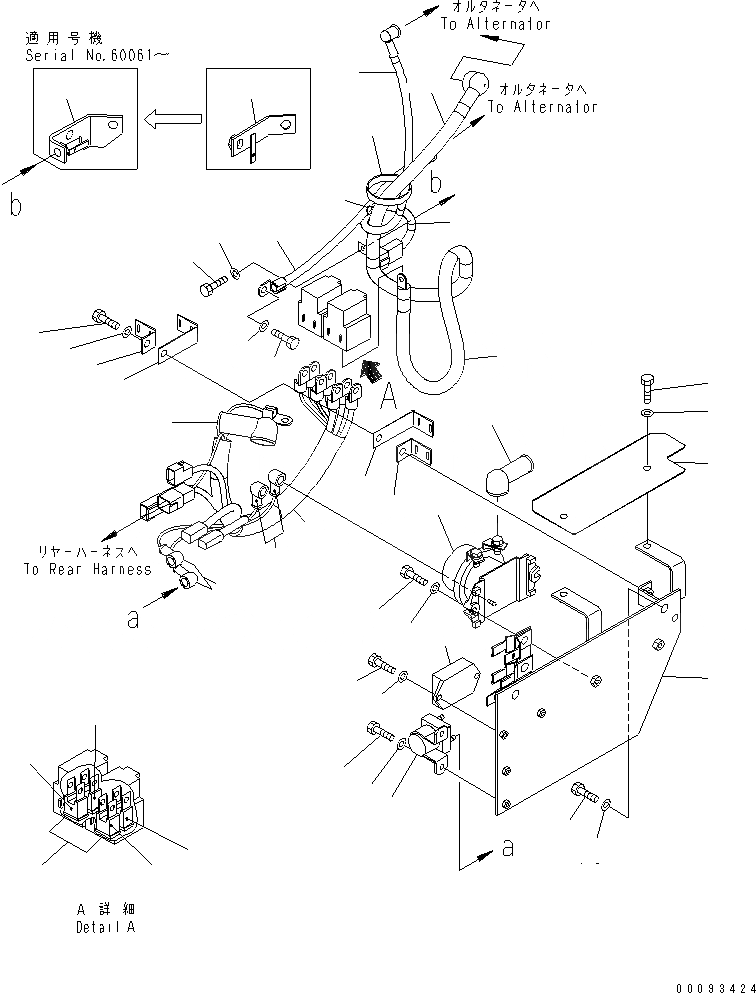 適用号機
Serial No.60061～

b

オルタネータへ
To Alternator

オルタネータへ
To Alternator

b

A

リヤーハーネスへ
To Rear Harness

a

a

A 詳細
Detail A

00093424