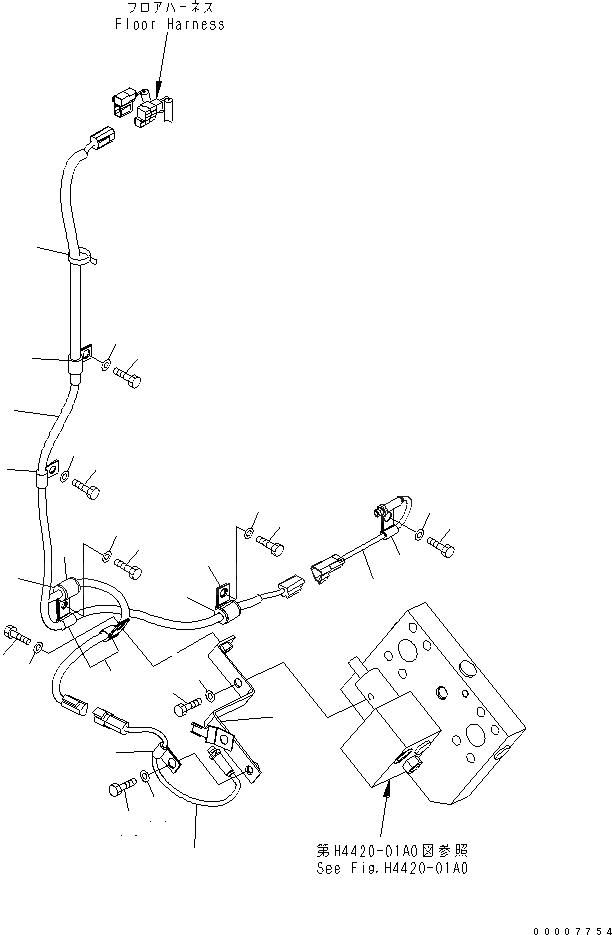 フロアハーネス
Floor Harness

第H4420-01A0図参照
See Fig.H4420-01A0

00007754