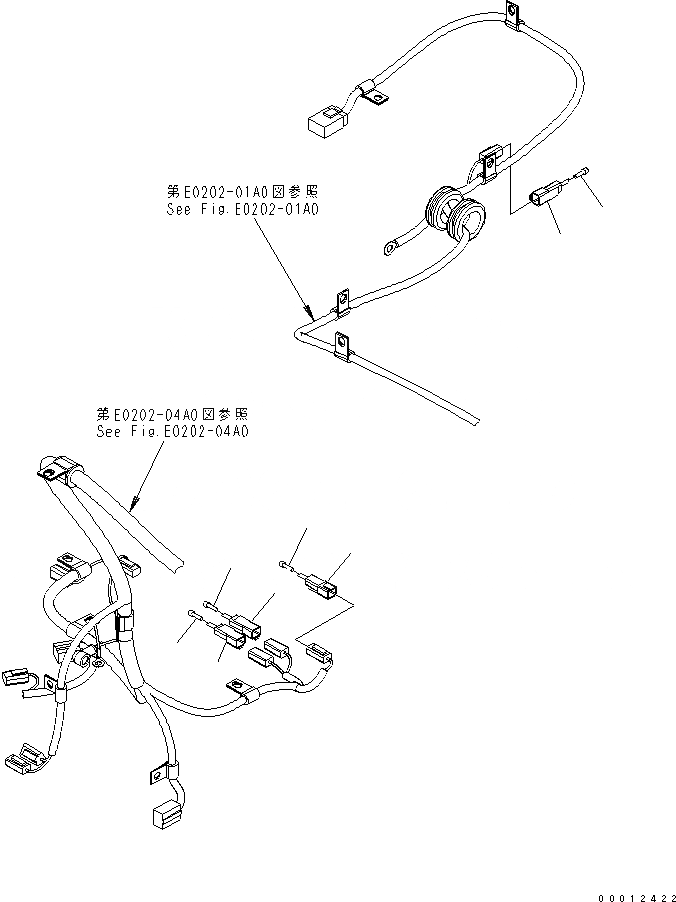 第E0202-01A0図参照
See Fig.E0202-01A0

第E0202-04A0図参照
See Fig.E0202-04A0

00012422