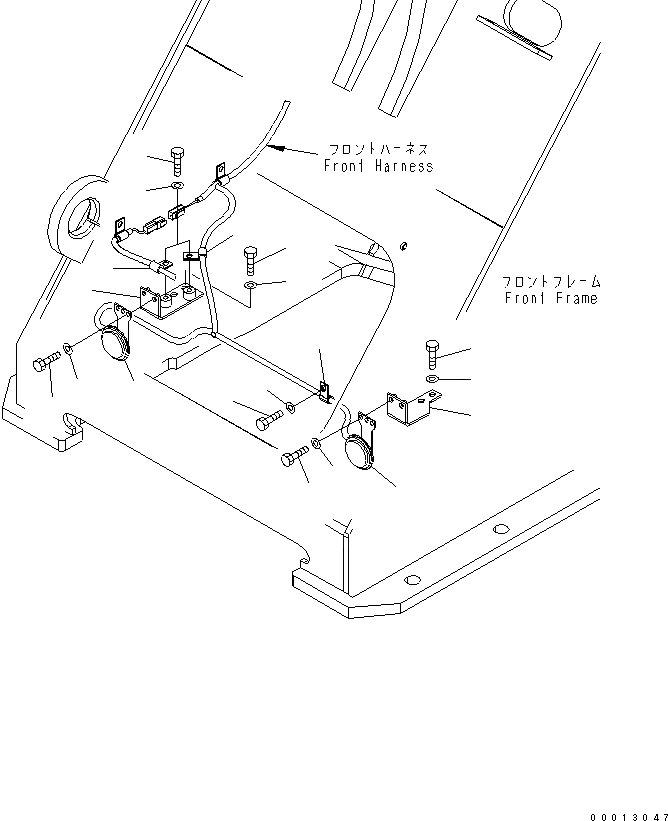 フロントハーネス
Front Harness

フロントフレーム
Front Frame

00013047