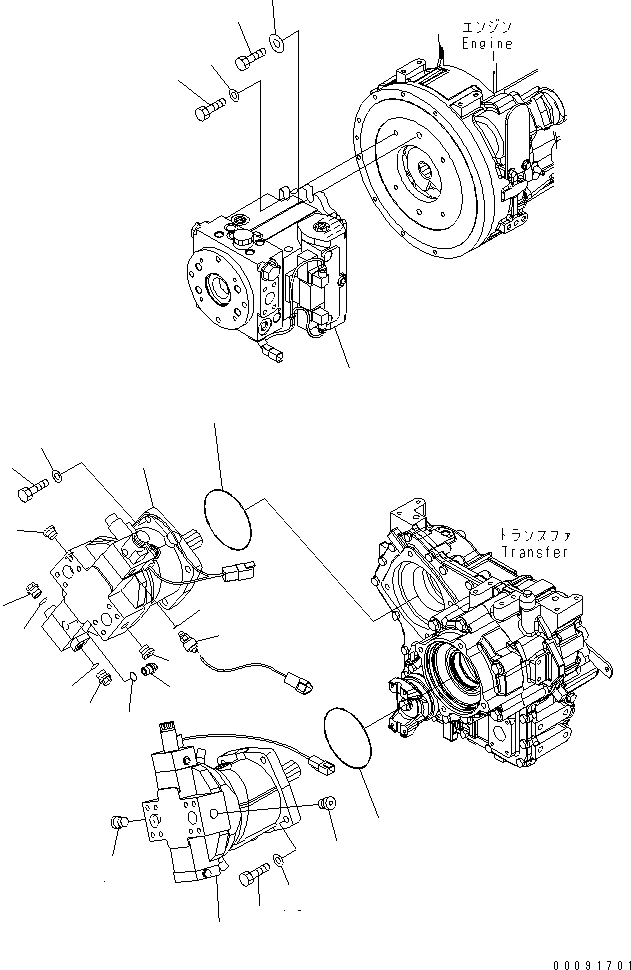 エンジン
Engine

トランスファ
Transfer

00091701