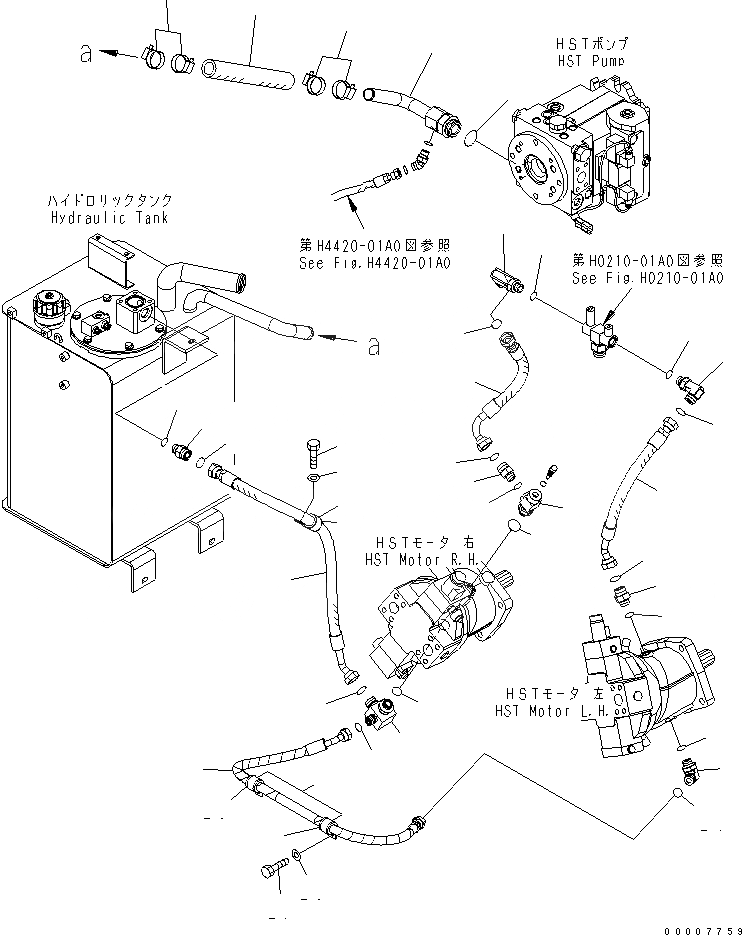 a

HSTポンプ
HST Pump

ハイドロリックタンク
Hydraulic Tank

第H4420-01A0図参照
See Fig.H4420-01A0

第H0210-01A0図参照
See Fig.H0210-01A0

a

HSTモータ 右
HST Motor R.H.

HSTモータ 左
HST Motor L.H.

00007759