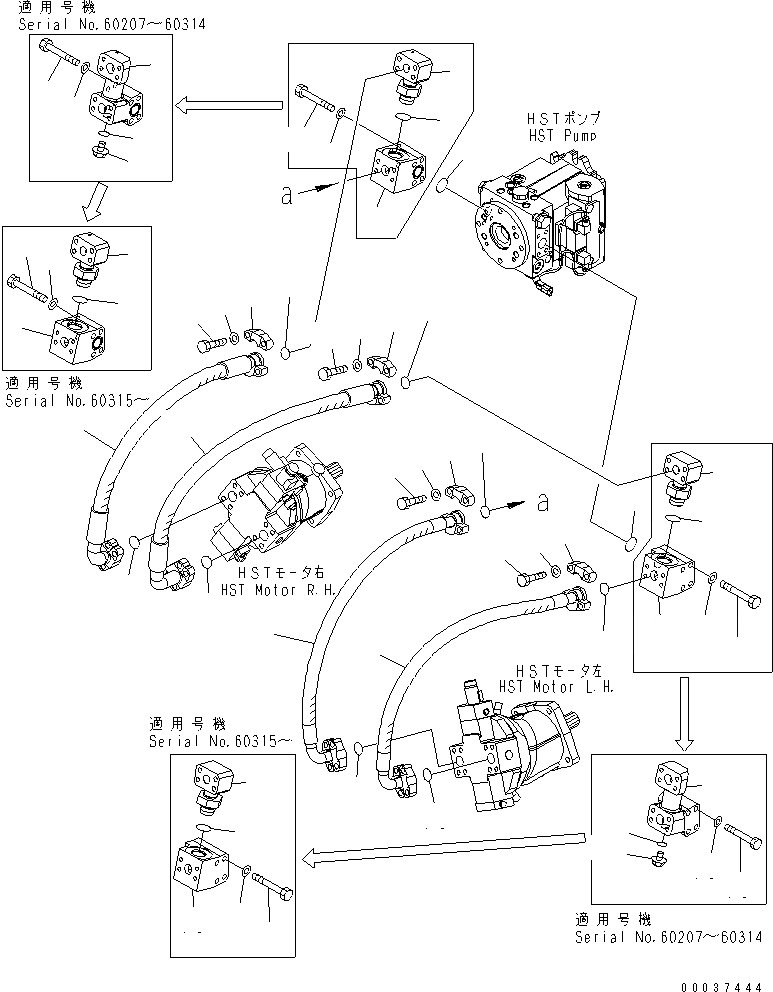 適用号機
Serial No.60207～60314

HSTポンプ
HST Pump

a

適用号機
Serial No.60315～

a

HSTモータ右
HST Motor R.H.

HSTモータ左
HST Motor L.H.

適用号機
Serial No.60315～

適用号機
Serial No.60207～60314

00037444