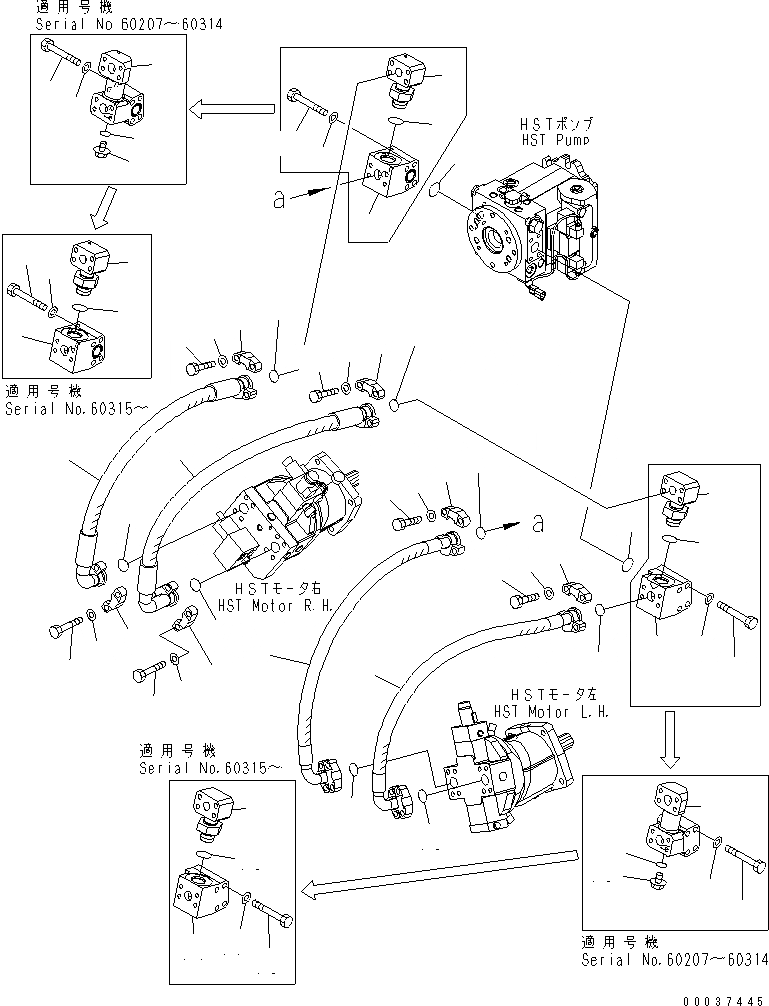 適用号機
Serial No 60207～60314

HSTポンプ
HST Pump

a

適用号機
Serial No.60315～

a

HSTモータ右
HST Motor R.H.

HSTモータ左
HST Motor L.H.

適用号機
Serial No.60315～

適用号機
Serial No.60207～60314

00037445