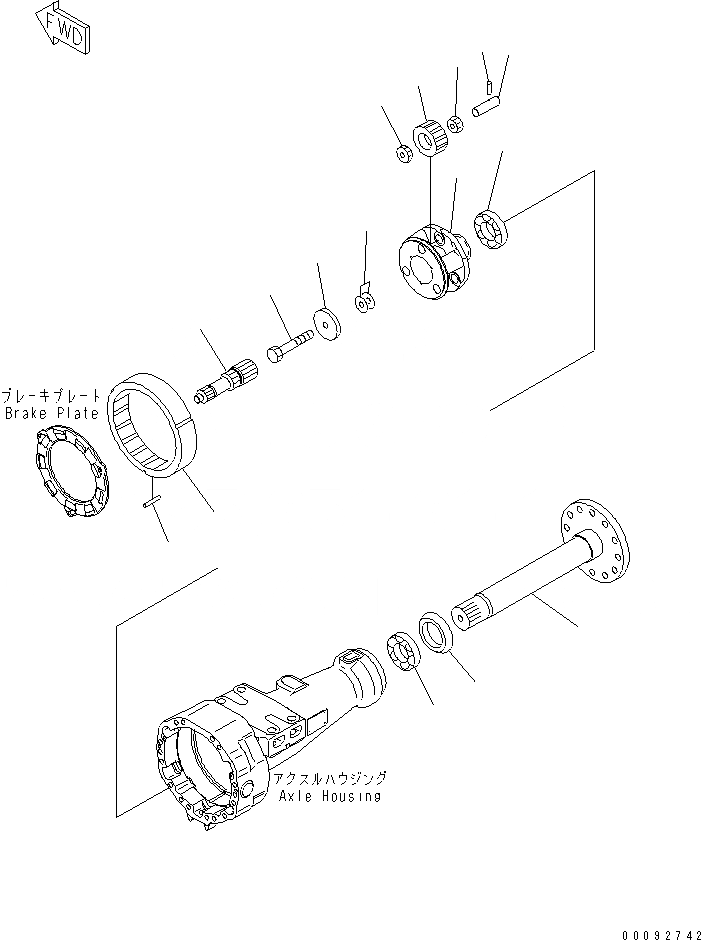 FWD

ブレーキプレート
Brake Plate

アクスルハウジング
Axle Housing

00092742