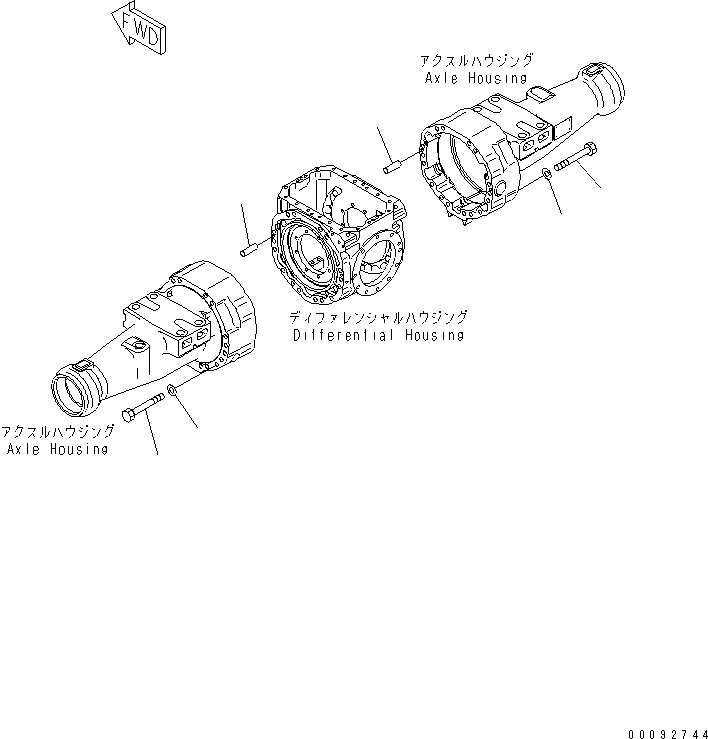 FWD

アクスルハウジング
Axle Housing

ディファレンシャルハウジング
Differential Housing

アクスルハウジング
Axle Housing

00092744