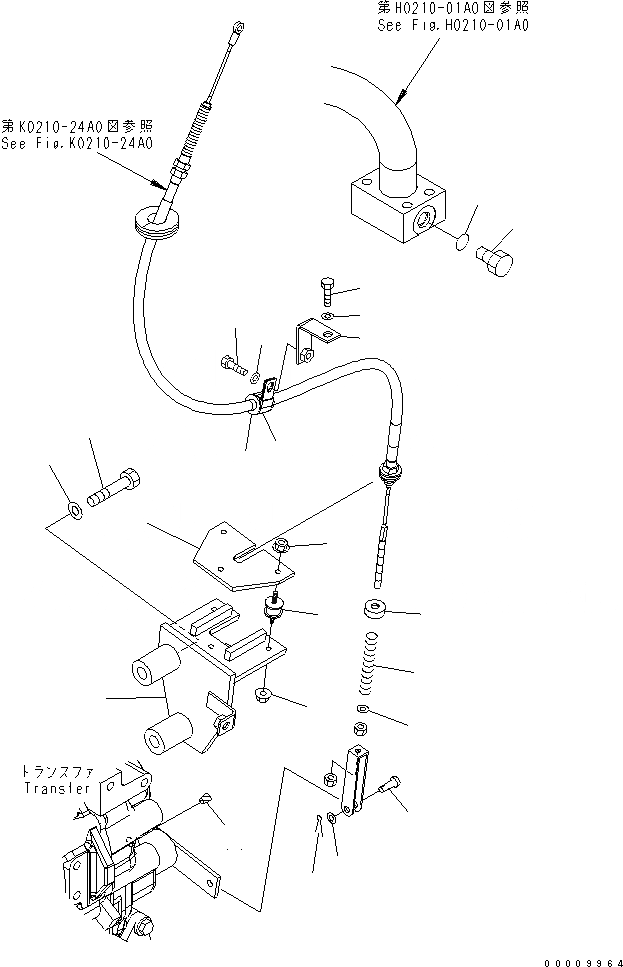 第H0210-01A0図参照
See Fig.H0210-01A0

第K0210-24A0図参照
See Fig.K0210-24A0

トランスファ
Transfer

00009964