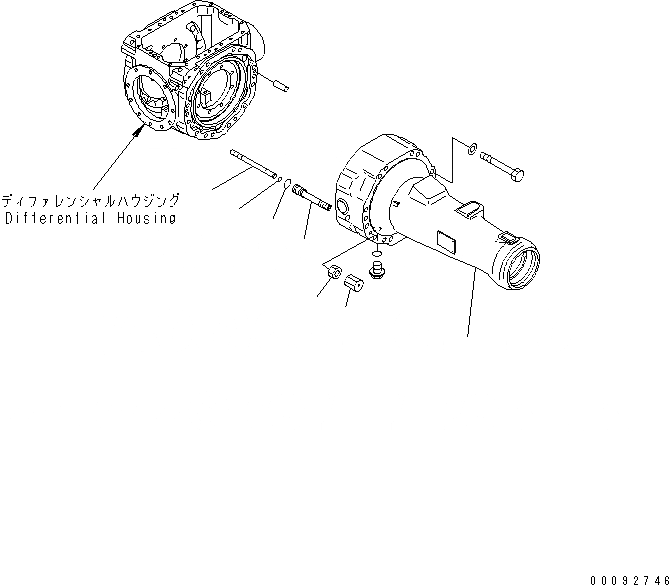 ディファレンシャルハウジング
Differential Housing

00092746