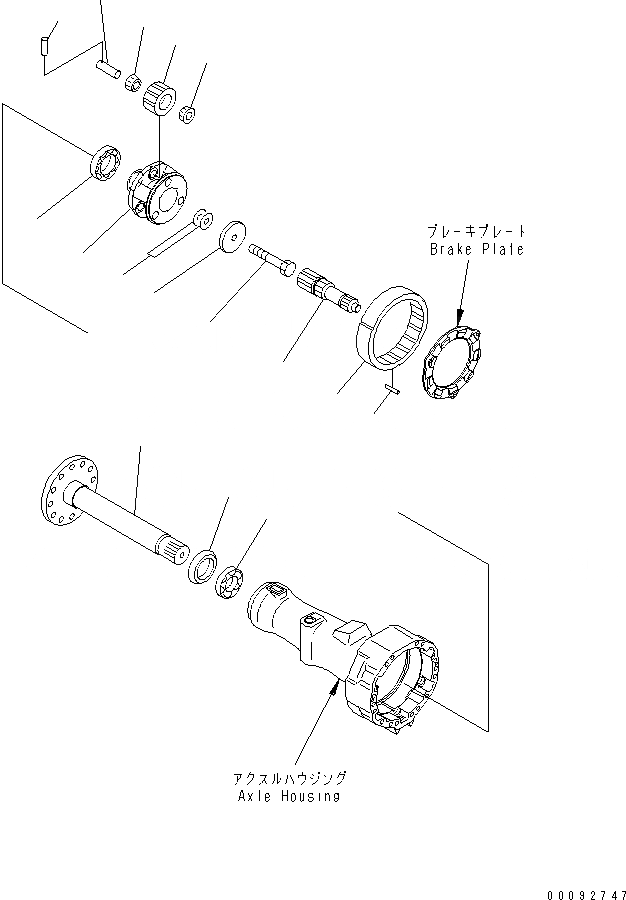 ブレーキプレート
Brake Plate

アクスルハウジング
Axle Housing

00092747