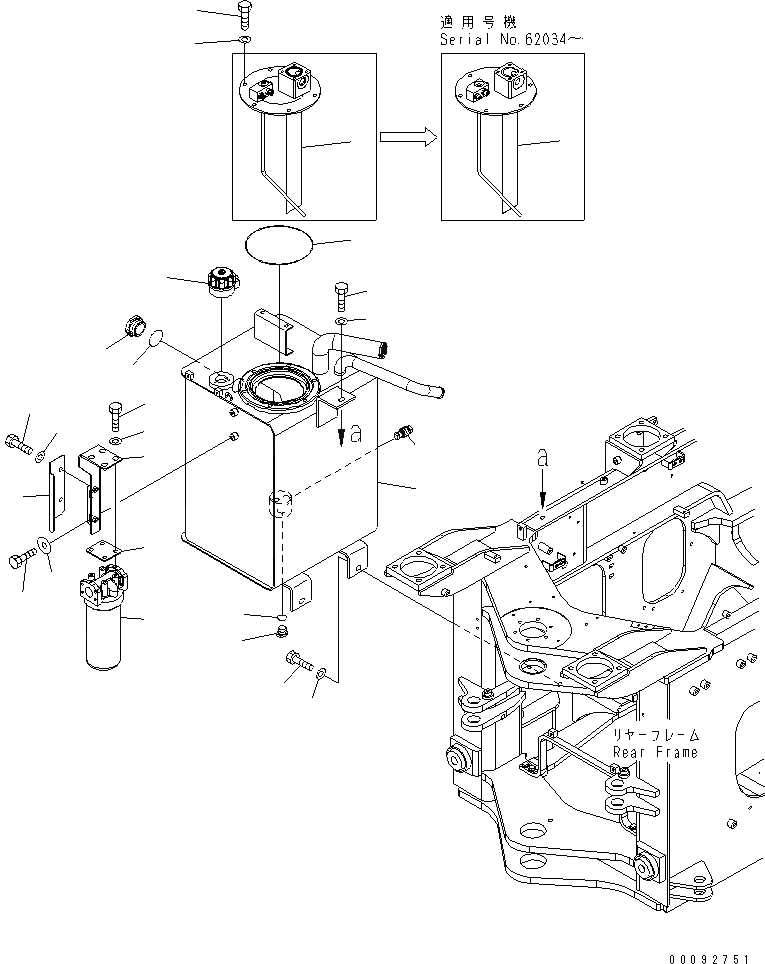 適用号機
Serial No.62034~

a

a

リヤーフレーム
Rear Frame

00092751