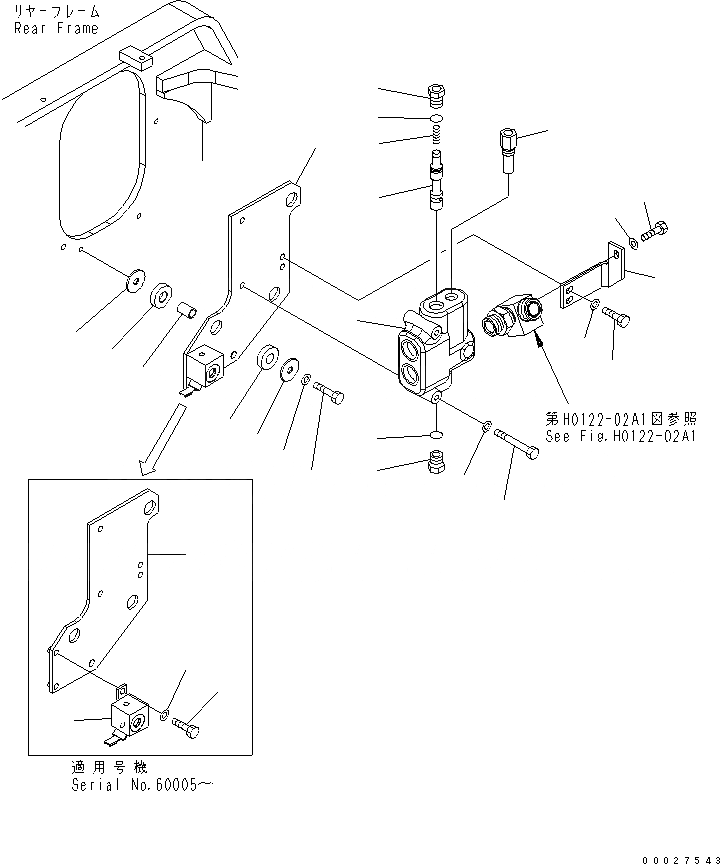 リヤーフレーム
Rear Frame

第H0122-02A1図参照
See Fig.H0122-02A1

適用号機
Serial No.60005~

00027543