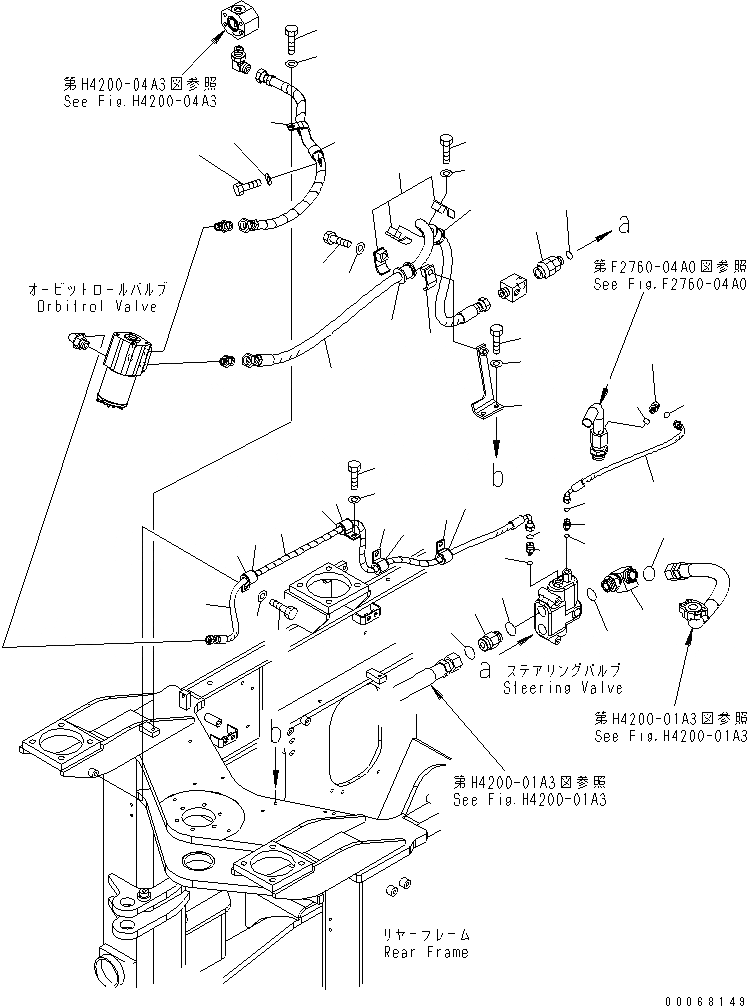 第H4200-04A3図参照
See Fig.H4200-04A3

a

第F2760-04A0図参照
See Fig.F2760-04A0

オービットロールバルブ
Orbitrol Valve

b

a

ステアリングバルブ
Steering Valve

第H4200-01A3図参照
See Fig.H4200-01A3

b

第H4200-01A3図参照
See Fig.H4200-01A3

リヤーフレーム
Rear Frame

00068149