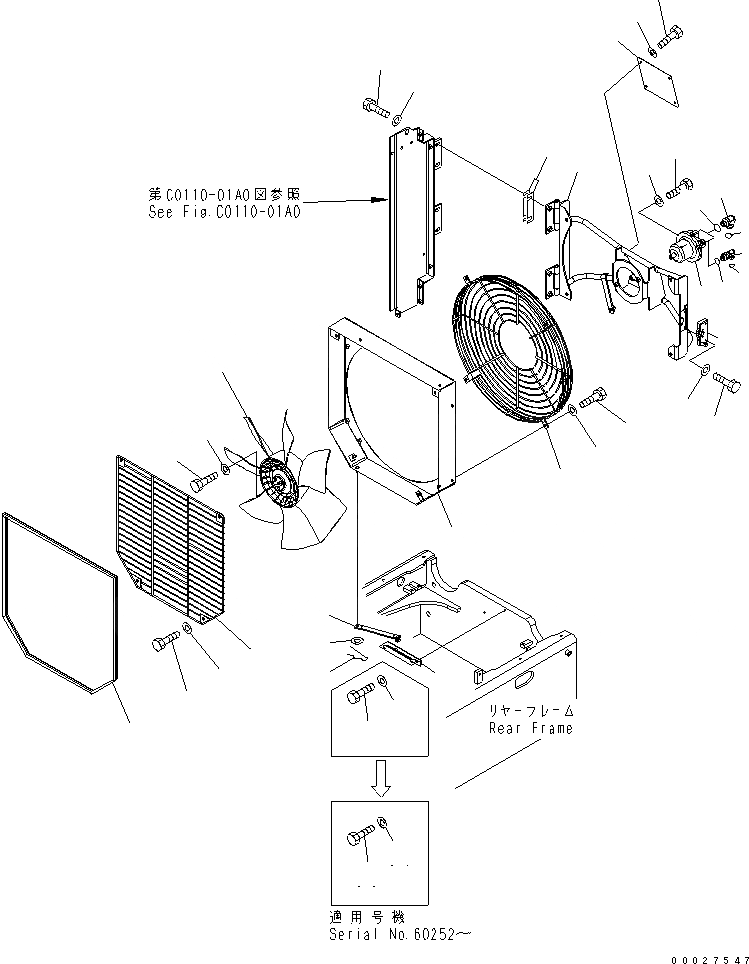 第C0110-01A0図参照
See Fig.C0110-01A0

リヤーフレーム
Rear Frame

適用号機
Serial No.60252～

00027547