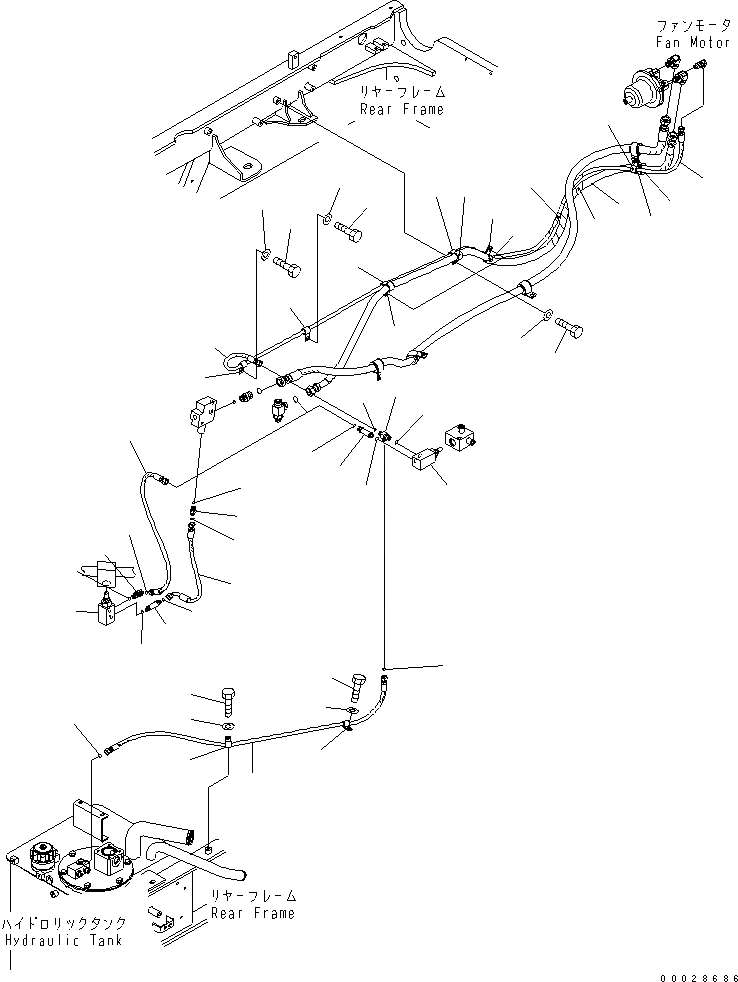 ファンモータ
Fan Motor

リヤーフレーム
Rear Frame

リヤーフレーム
Rear Frame

ハイドロリックタンク
Hydraulic Tank

00028686