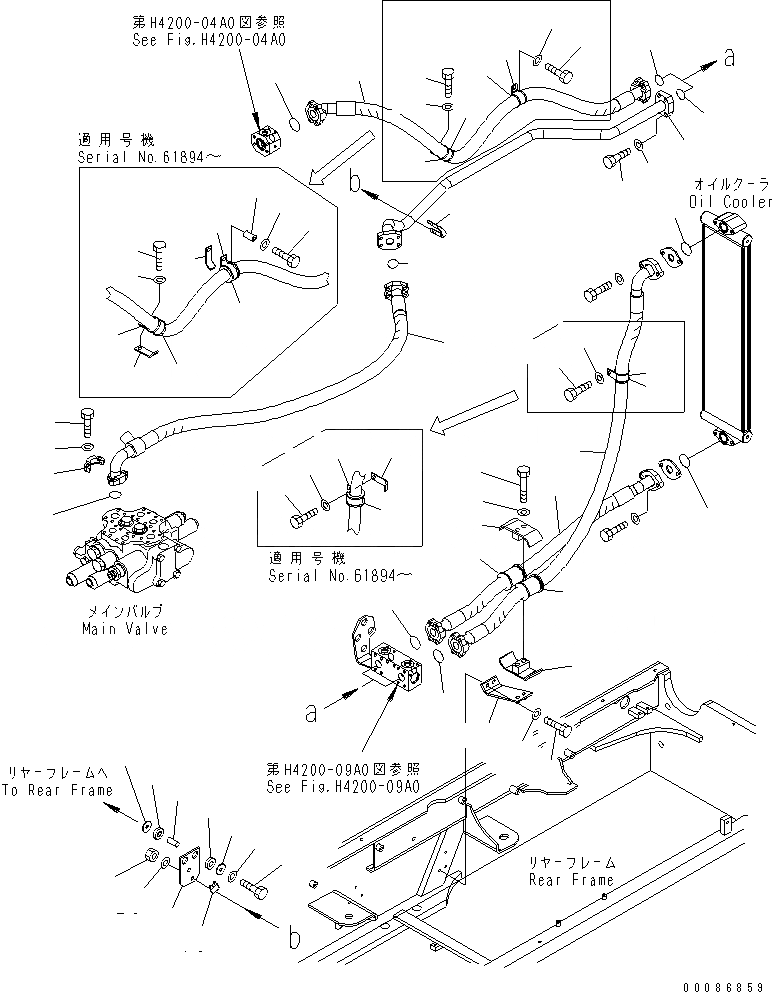 第H4200-04A0図参照
See Fig.H4200-04A0

a

適用号機
Serial No.61894～

b

オイルクーラ
Oil Cooler

適用号機
Serial No.61894～

メインバルブ
Main Valve

a

第H4200-09A0図参照
See Fig.H4200-09A0

リヤーフレームへ
To Rear Frame

リヤーフレーム
Rear Frame

b

00086859