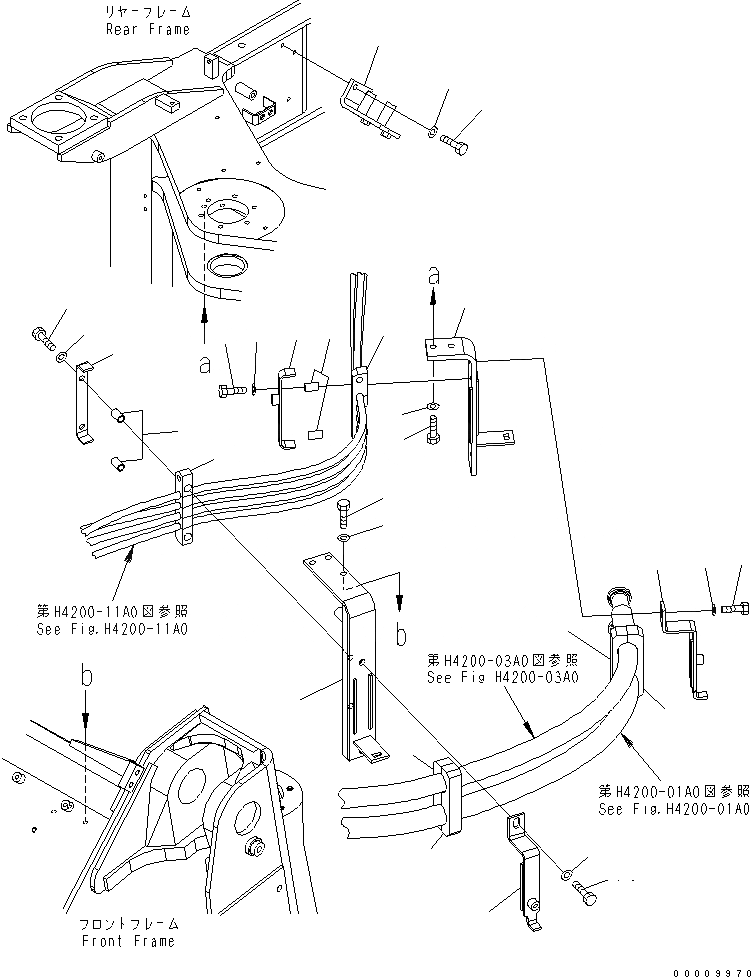 リヤーフレーム
Rear Frame

a

a

第H4200-11A0図参照
See Fig.H4200-11A0

b

b

第H4200-03A0図参照
See Fig H4200-03A0

第H4200-01A0図参照
See Fig.H4200-01A0

フロントフレーム
Front Frame

00009970