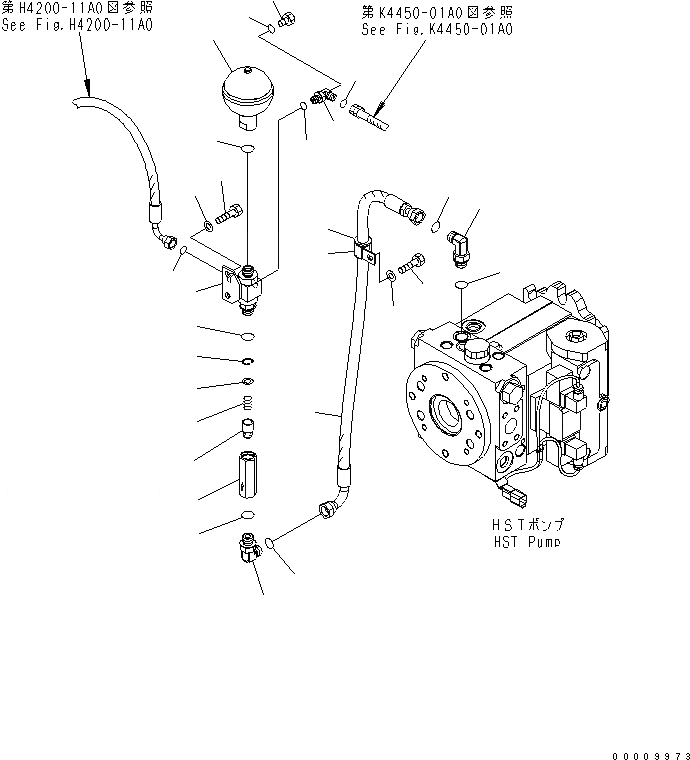 第H4200-11A0図参照
See Fig.H4200-11A0

第K4450-01A0図参照
See Fig.K4450-01A0

HSTポンプ
HST Pump

00009973