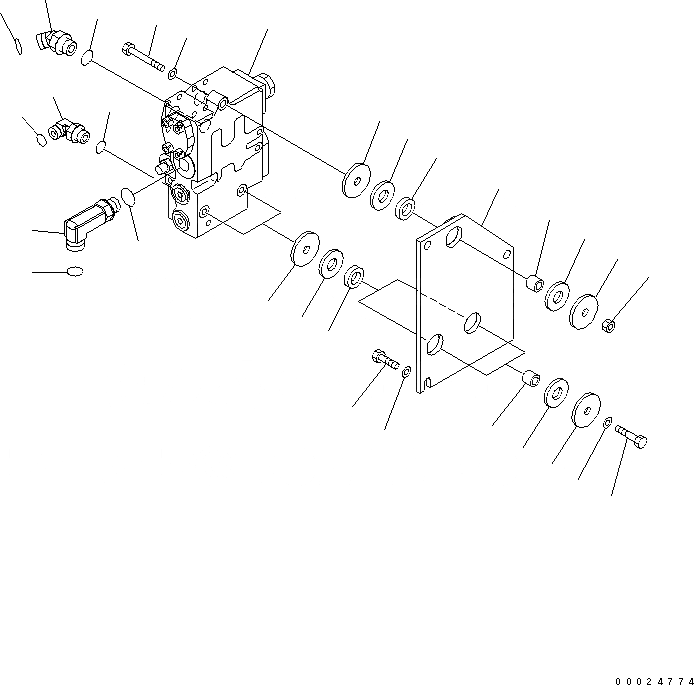 00024774