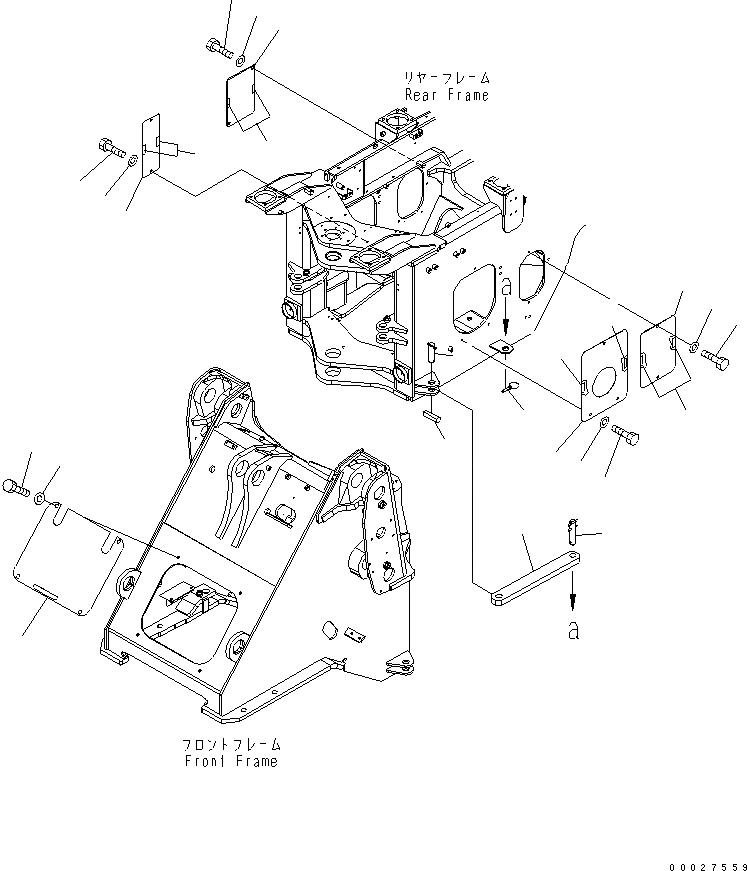 リヤーフレーム
Rear Frame

a

a

フロントフレーム
Front Frame

00027559