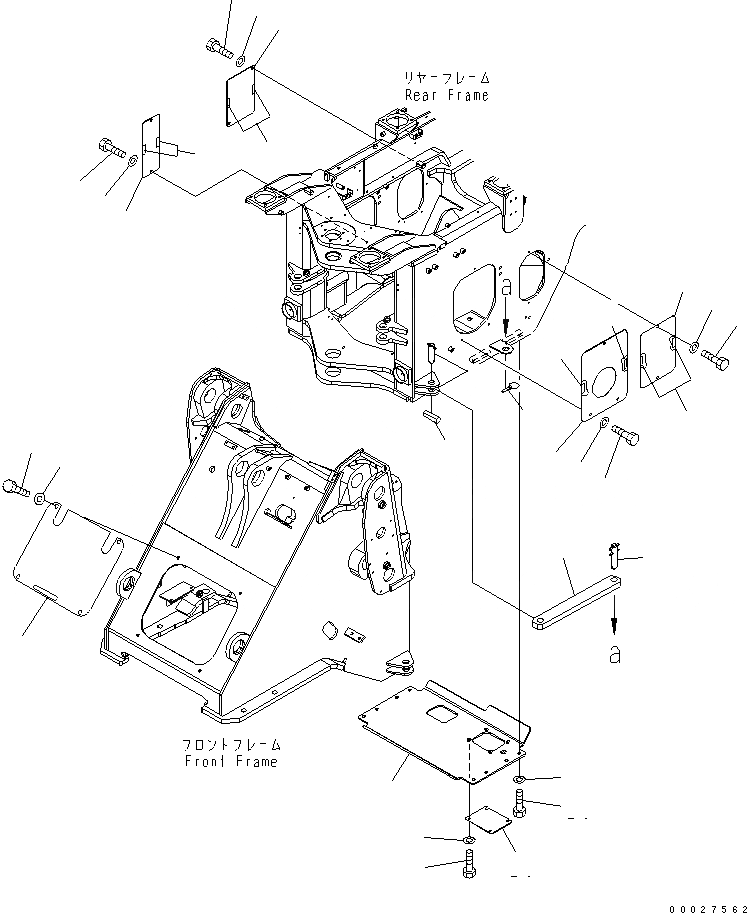 リヤーフレーム
Rear Frame

a

a

フロントフレーム
Front Frame

00027562