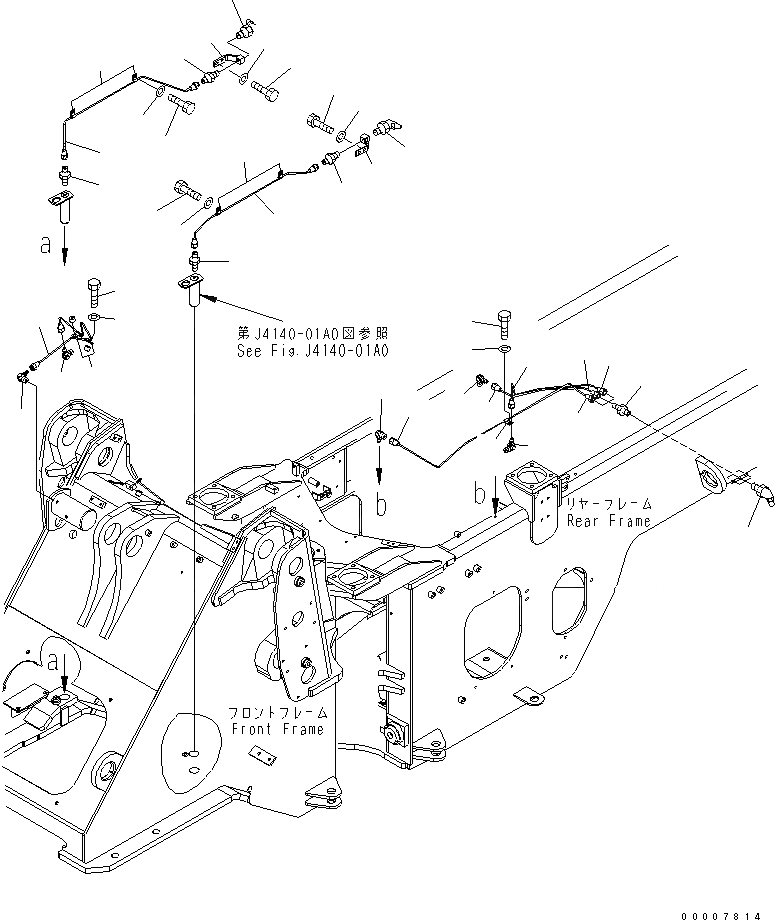 a

第J4140-01A0図参照
See Fig.J4140-01A0

b

b

リヤーフレーム
Rear Frame

a

フロントフレーム
Front Frame

00007814