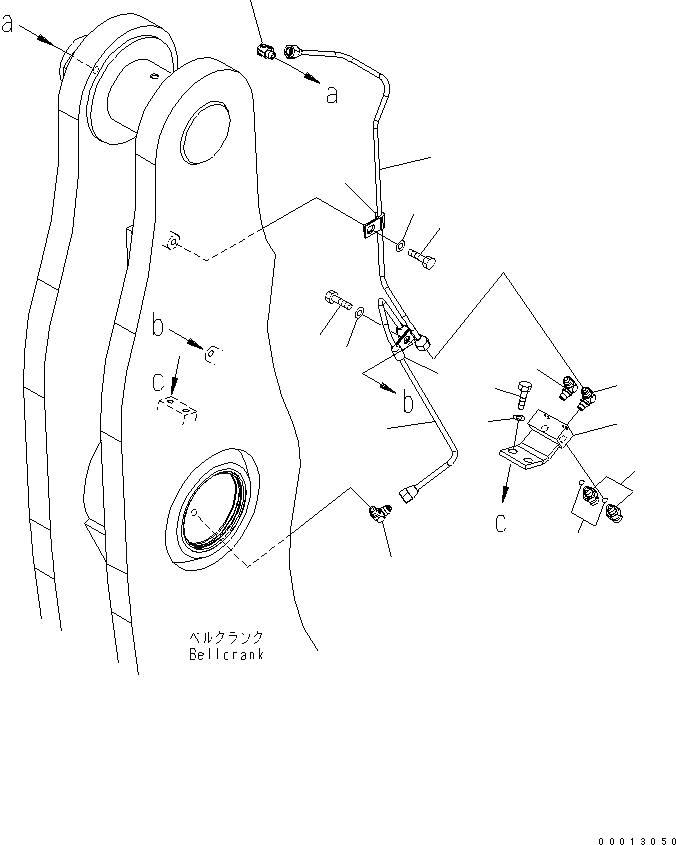 a
a
b
c
b
c
ベルクランク
Bellcrank
00013050