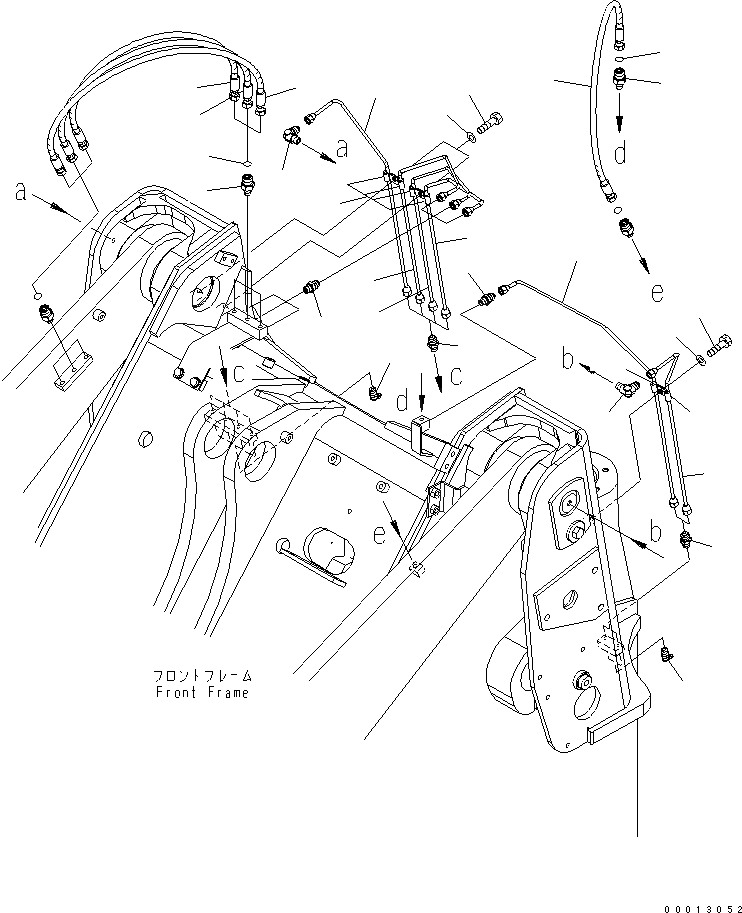 a
a
d
e
b
c
d
c
b
e
フロントフレーム
Front Frame
00013052