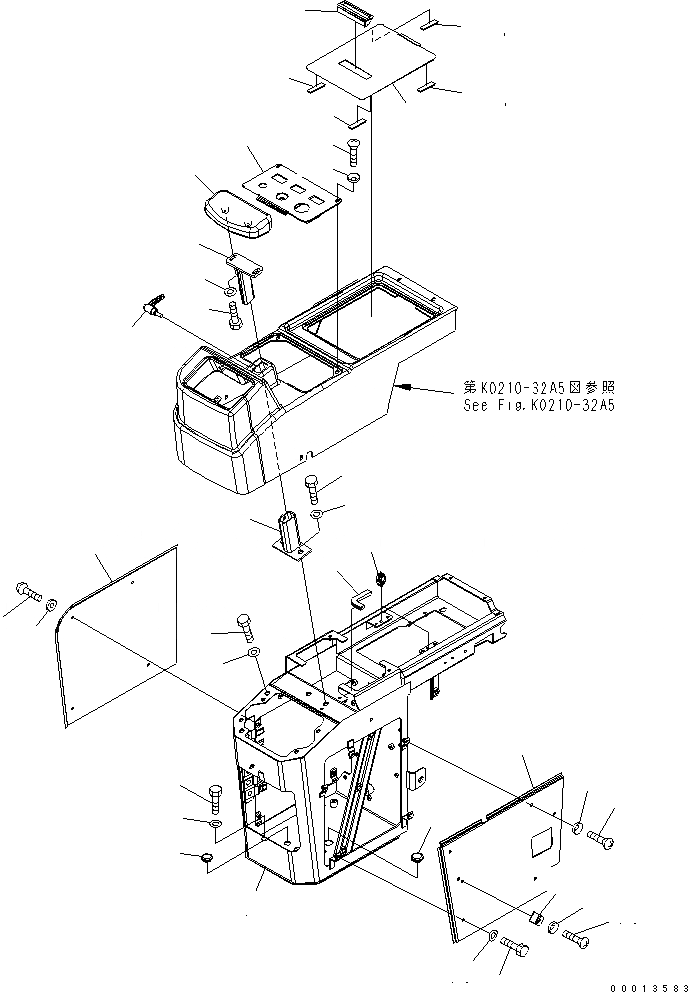 第K0210-32A5図参照
See Fig.K0210-32A5

00013583