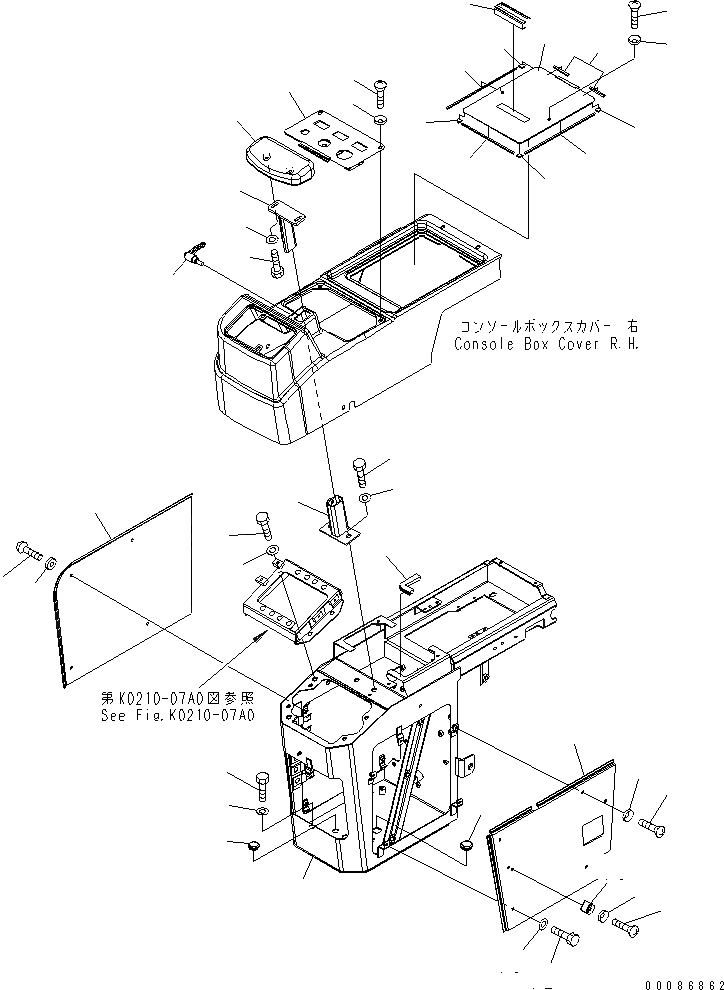 コンソールボックスカバー 右
Console Box Cover R.H.

第K0210-07A0図参照
See Fig.K0210-07A0

00086862