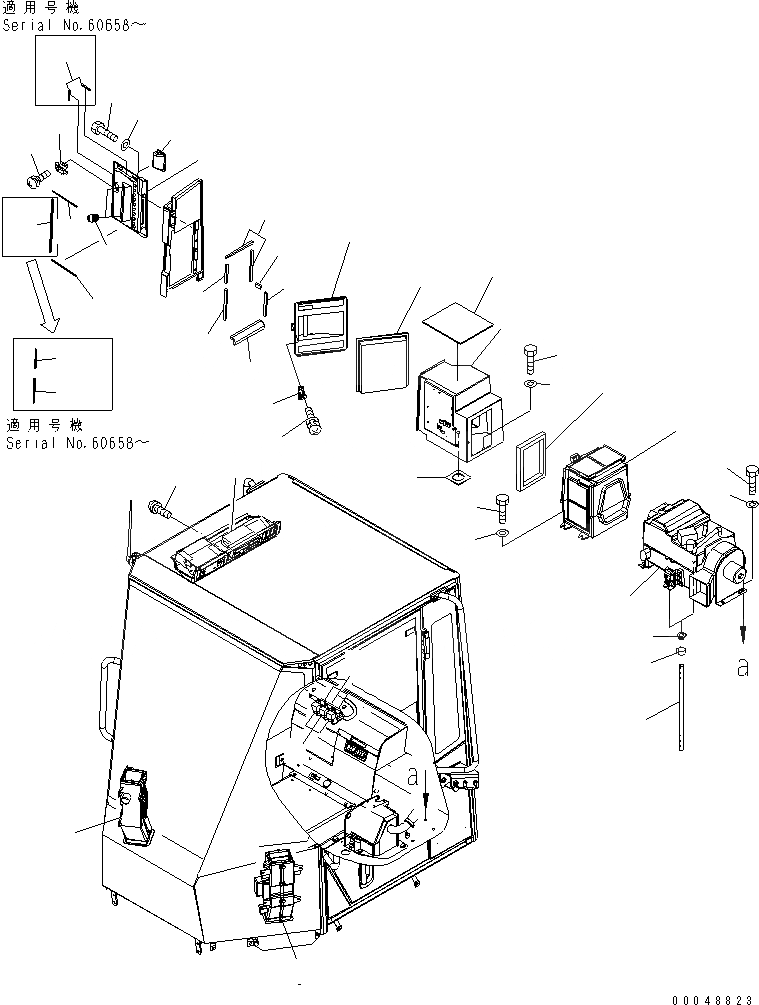 適用号機
Serial No.60658～

適用号機
Serial No.60658～

a

a

00048823