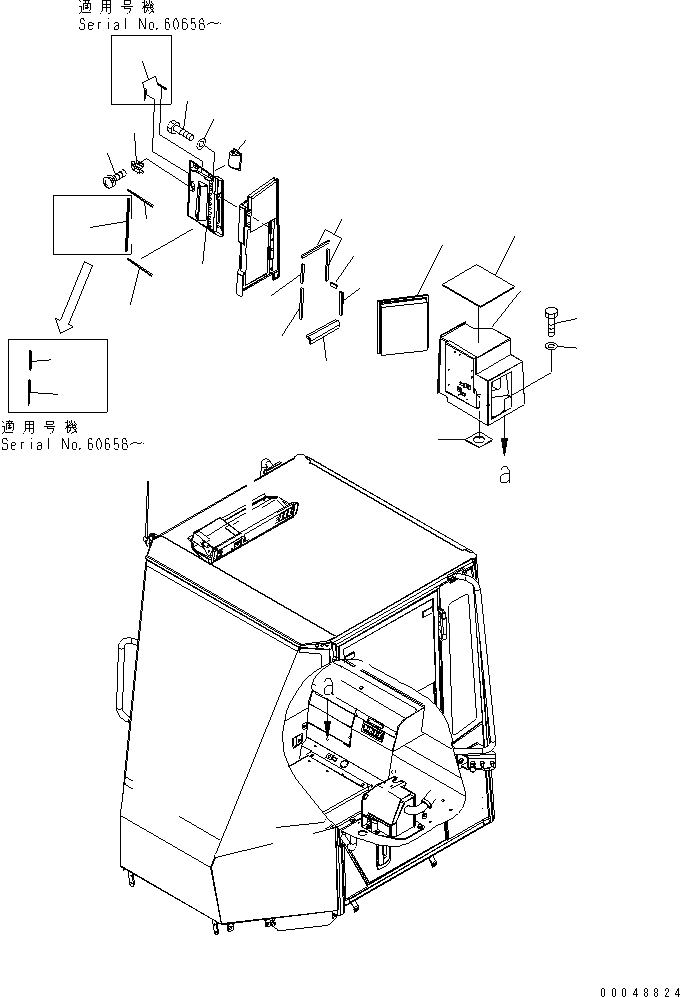 適用号機
Serial No.60658～

適用号機
Serial No.60658～

a

a

00048824