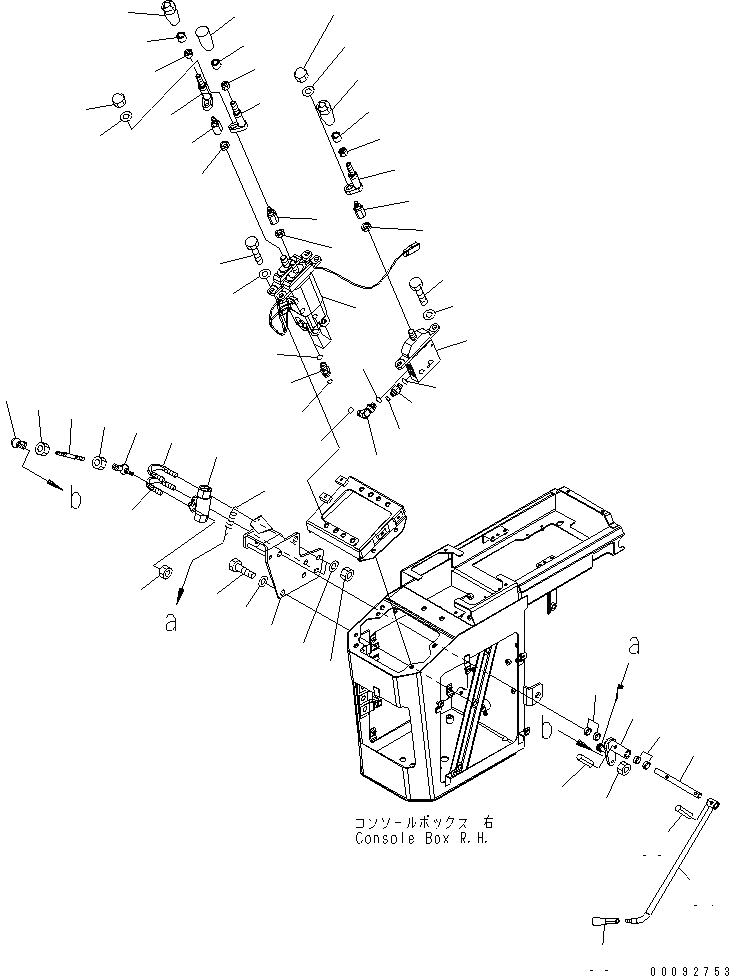 b
a
a
b
コンソールボックス 右
Console Box R.H.
00092753