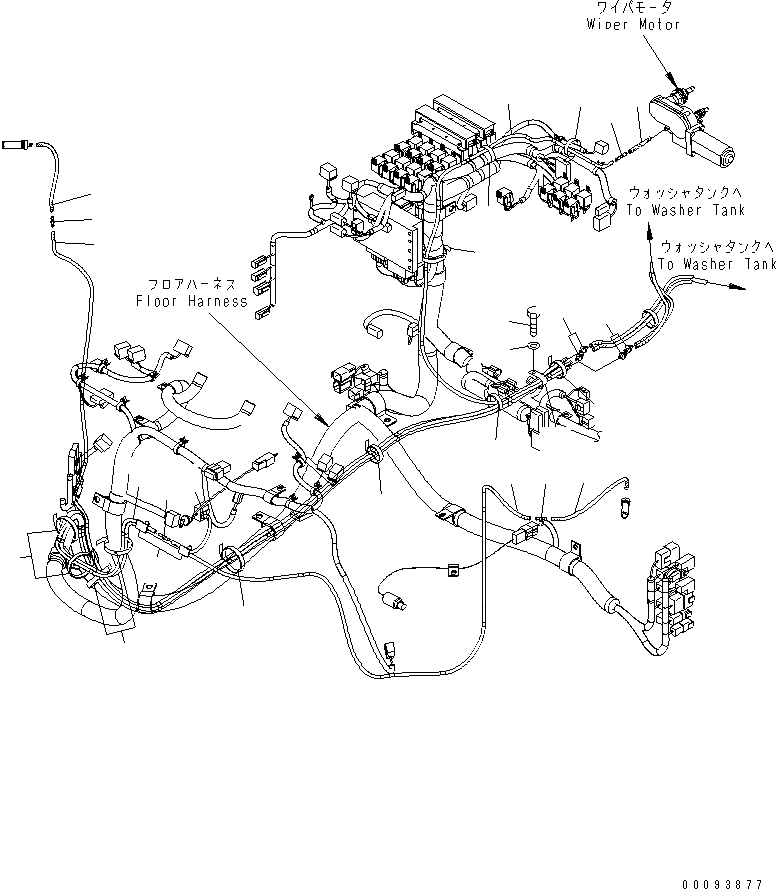 ワイパモータ
Wiper Motor

ウォッシャタンクへ
To Washer Tank

ウォッシャタンクへ
To Washer Tank

フロアハーネス
Floor Harness

00093877