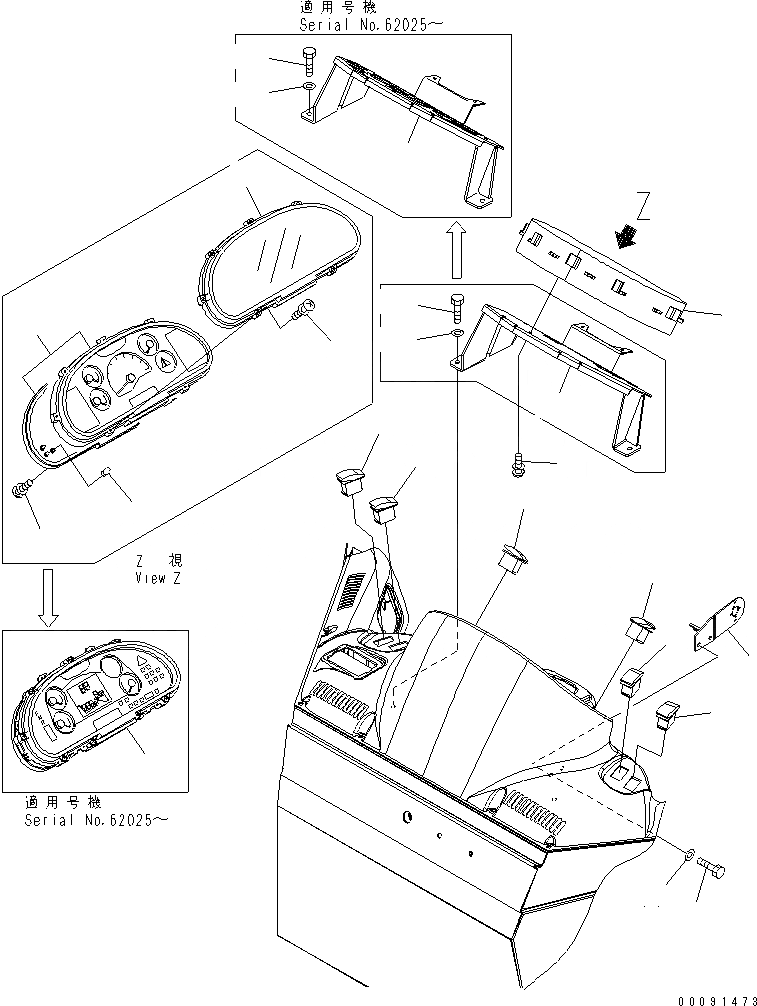 適用号機
Serial No.62025～

Z

Z 視
View Z

適用号機
Serial No.62025～

00091473