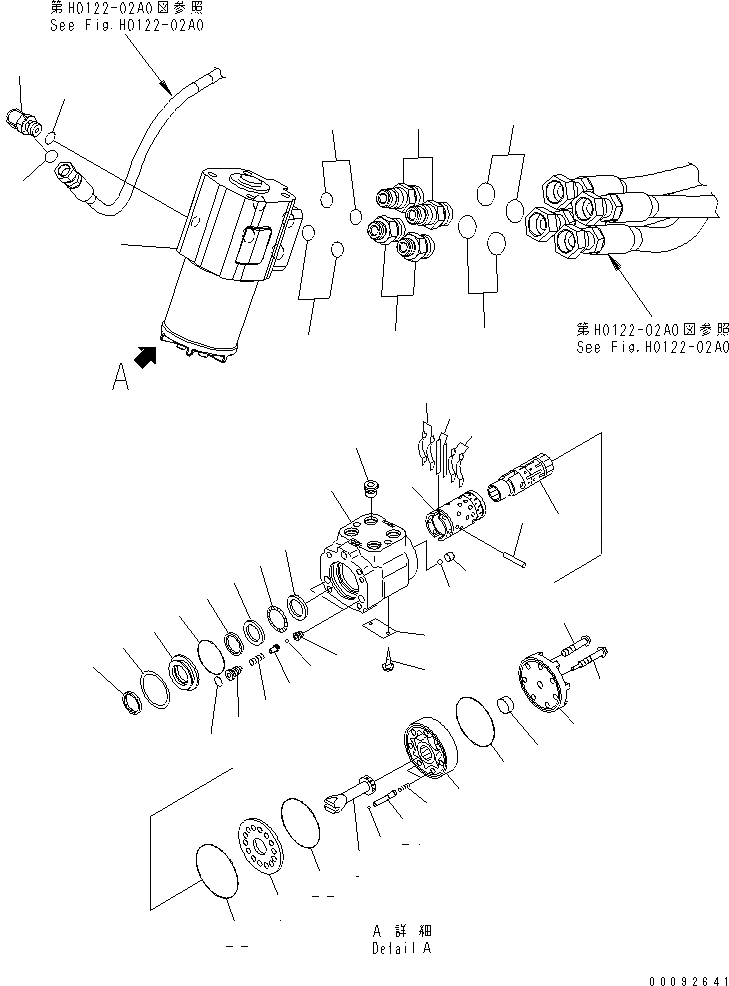 第H0122-02A0図参照
See Fig.H0122-02A0

第H0122-02A0図参照
See Fig.H0122-02A0

A

A 詳細
Detail A

00092641