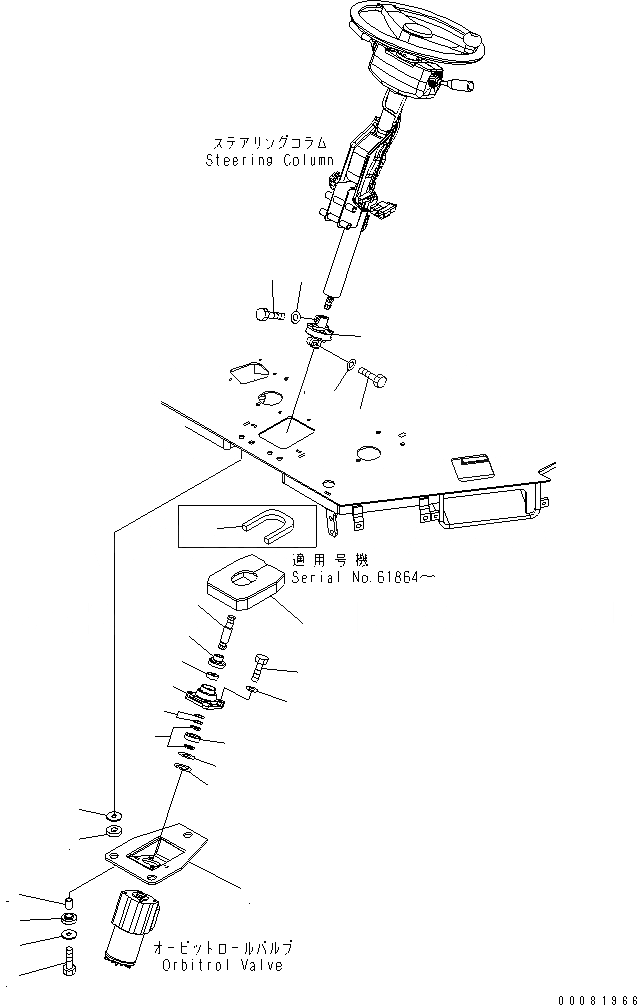 ステアリングコラム
Steering Column

適用号機
Serial No.61864～

オービットロールバルブ
Orbitrol Valve

00081966