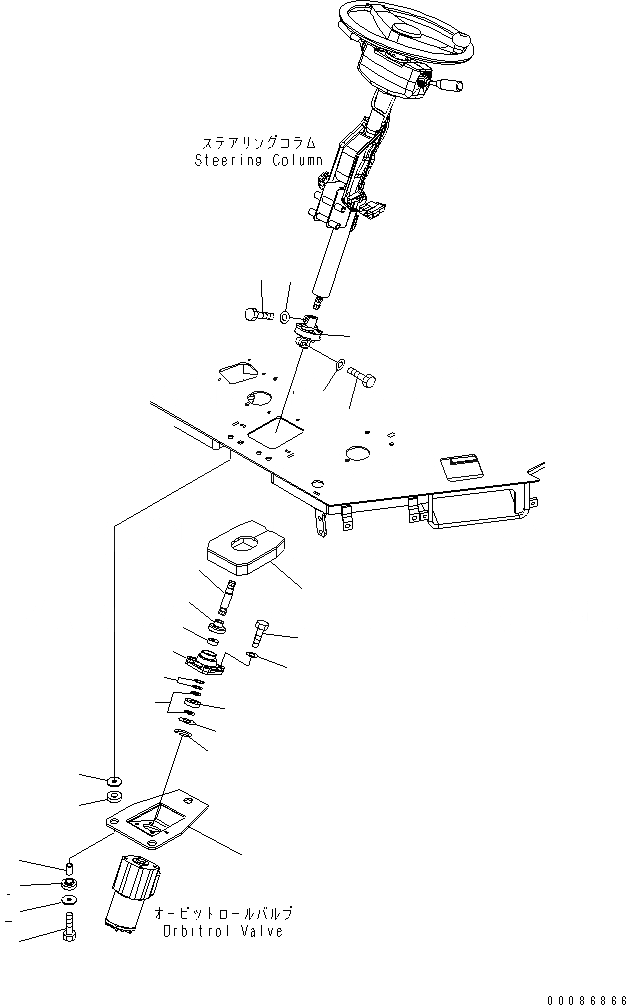 ステアリングコラム
Steering Column

オービットロールバルブ
Orbitrol Valve

00086866