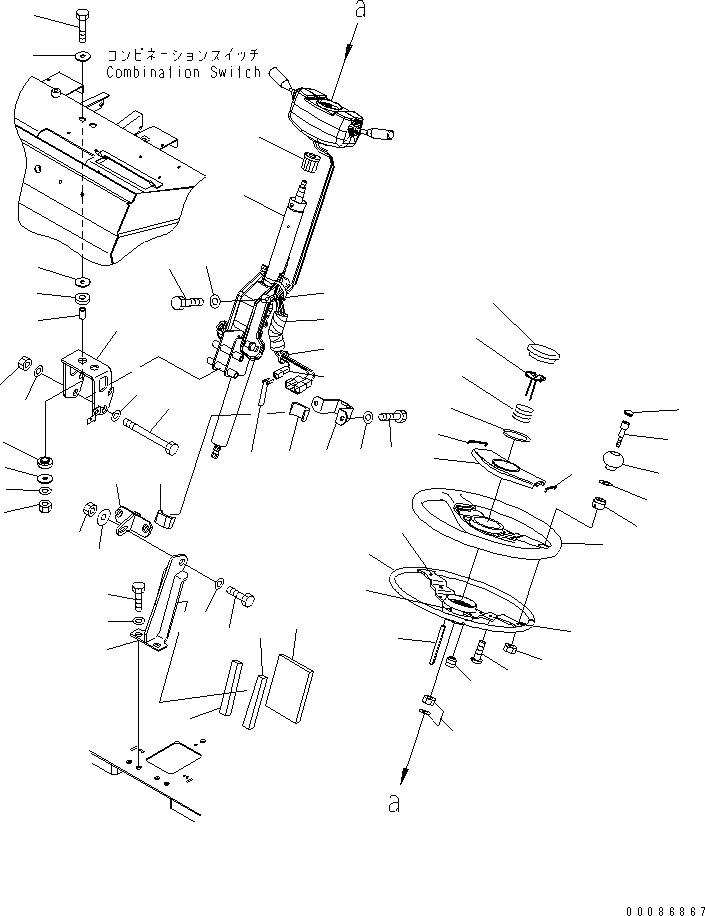 a

コンビネーションスイッチ
Combination Switch

a

00086867