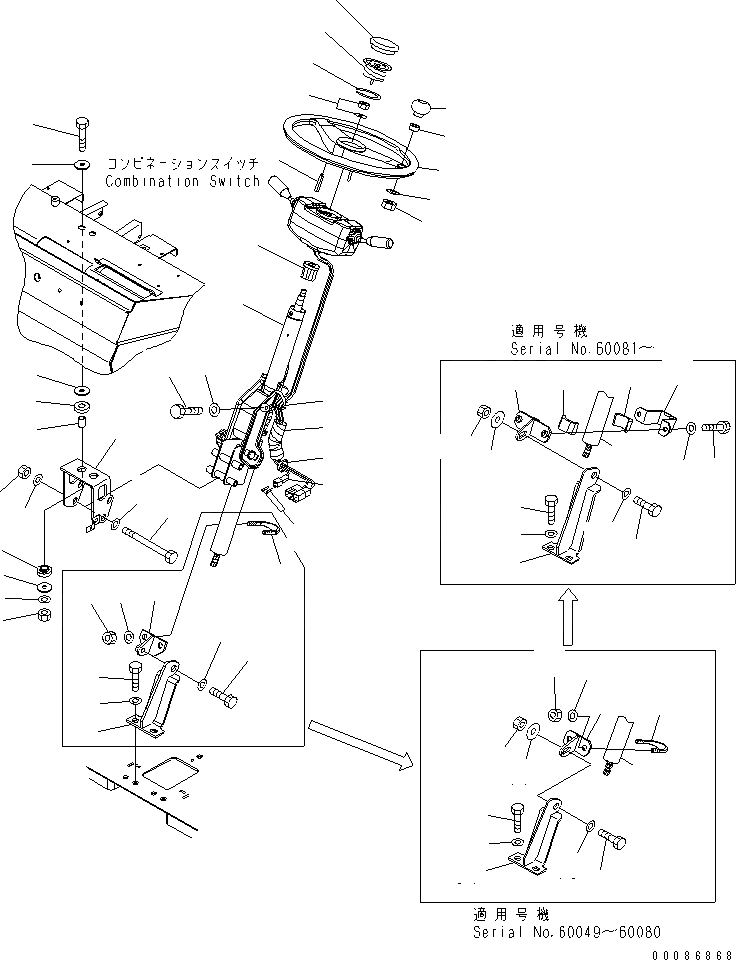 コンビネーションスイッチ
Combination Switch

適用号機
Serial No.60081～

適用号機
Serial No.60049～60080

00086868